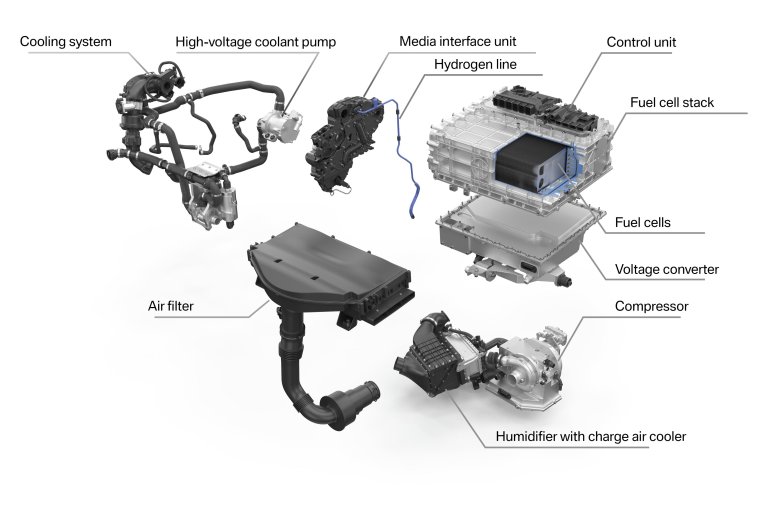 Cooling system
High-voltage coolant pump
Media interface unit
Hydrogen line
Control unit
Fuel cell stack
Fuel cells
Voltage converter
Air filter
Compressor
Humidifier with charge air cooler