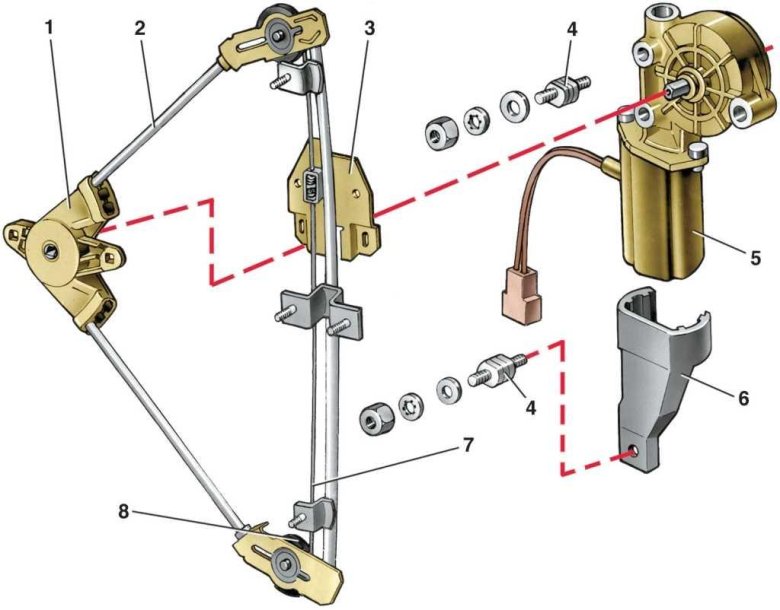 1
2
3
4
5
4
6
7
8