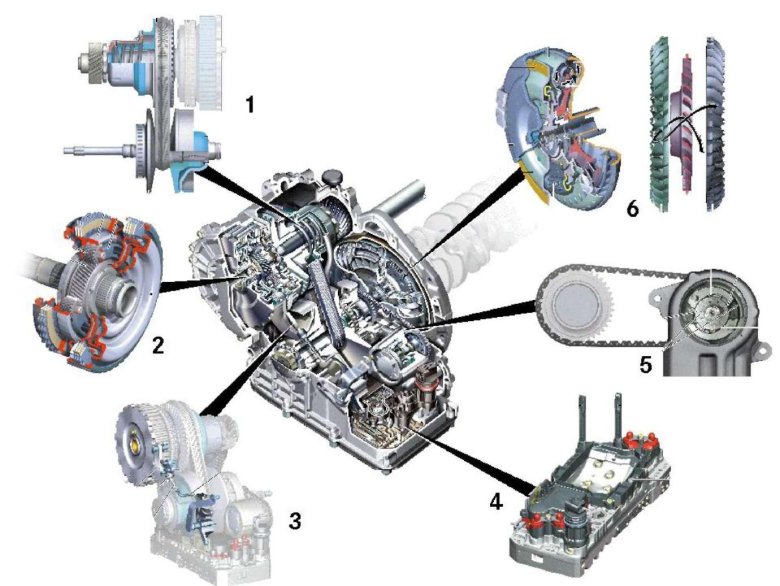 1
6
2
5
3
4