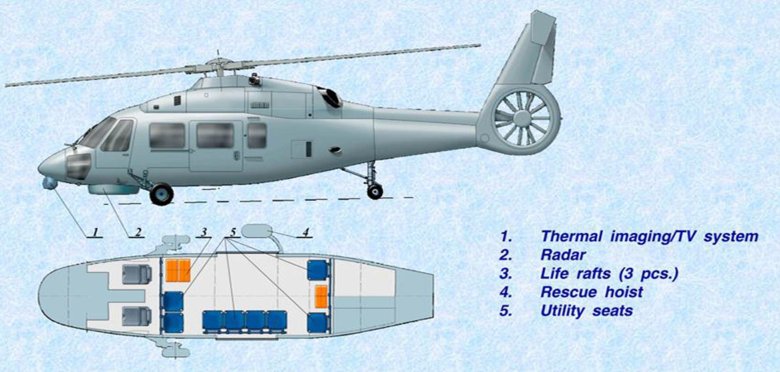 1 2 3 5 4

1. Thermal imaging/TV system
2. Radar
3. Life rafts (3 pcs.)
4. Rescue hoist
5. Utility seats