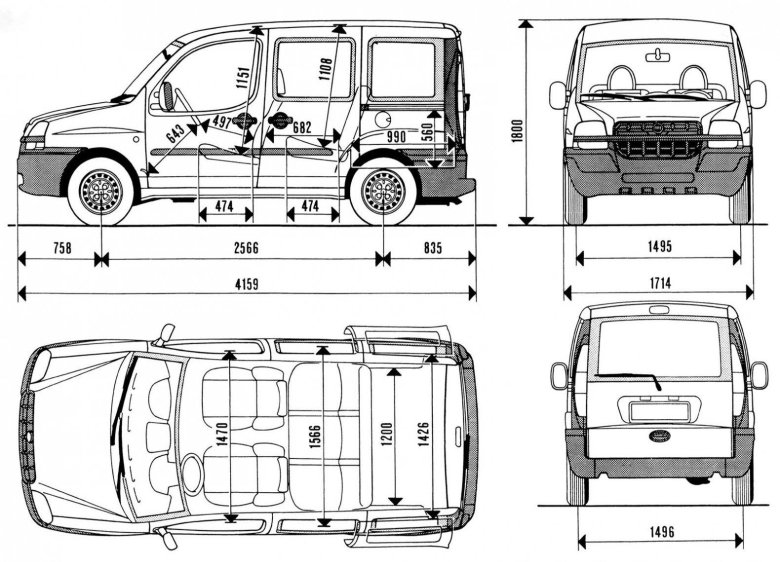 1151
1108
643
497
682
990
560
474
474
758
2566
835
4159
1800
1495
1714
1470
1566
1200
1426
1496