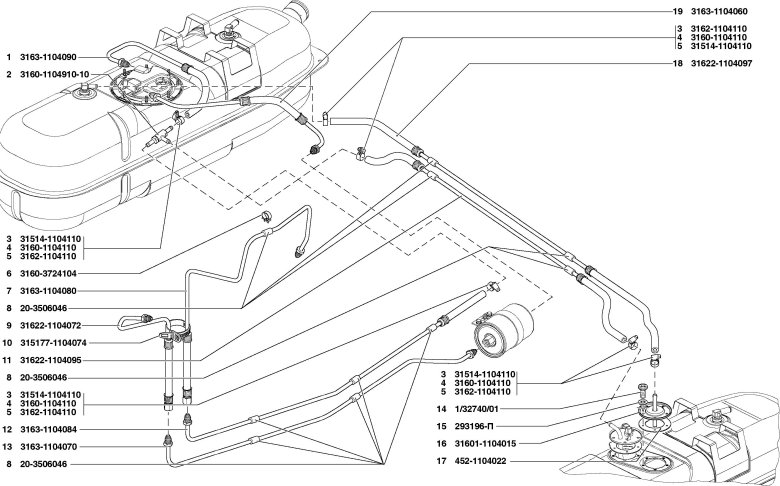 1 3163-1104090
2 3160-1104910-10
3 31514-1104110
4 3160-1104110
5 3162-1104110
6 3160-3724104
7 3163-1104080
8 20-3506046
9 31622-1104072
10 315177-1104074
11 31622-1104095
8 20-3506046
3 31514-1104110
4 3160-1104110
5 3162-1104110
12 3163-1104084
13 3163-1104070
8 20-3506046
19 3163-1104060
3 3162-1104110
4 3160-1104110
5 31514-1104110
18 31622-1104097
3 31514-1104110
4 3160-1104110
5 3162-1104110
14 1/32740/01
15 293196-П
16 31601-1104015
17 452-1104022