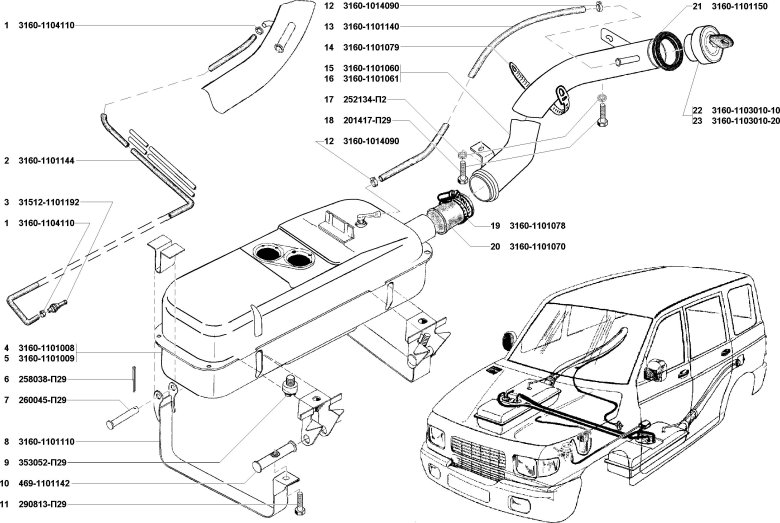 1 3160-1104110

2 3160-1101144

3 31512-1101192

1 3160-1104110

4 3160-1101008
5 3160-1101009

6 258038-П29

7 260045-П29

8 3160-1101110

9 353052-П29

10 469-1101142

11 290813-П29

12 3160-1014090

13 3160-1101140

14 3160-1101079

15 3160-1101060
16 3160-1101061

17 252134-П2

18 201417-П29

12 3160-1014090

19 3160-1101078

20 3160-1101070

21 3160-1101150

22 3160-1103010-10
23 3160-1103010-20