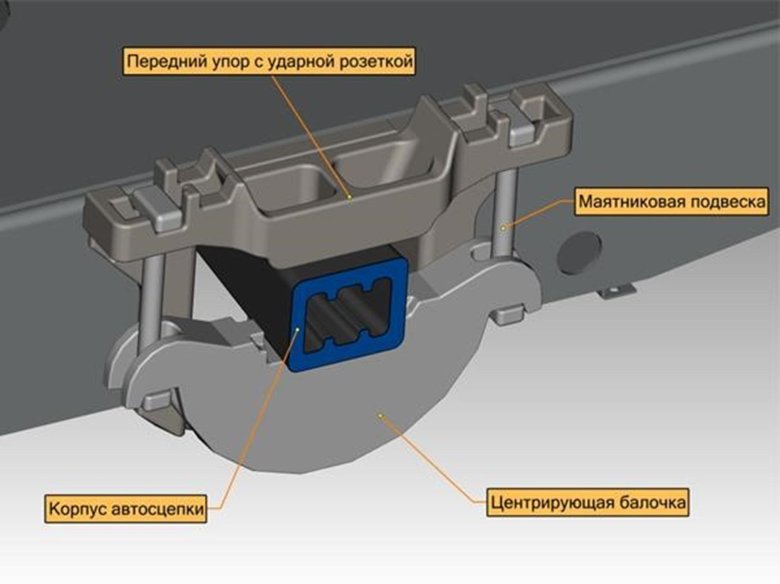 Передний упор с ударной розеткой

Маятниковая подвеска

Корпус автосцепки

Центрирующая балочка