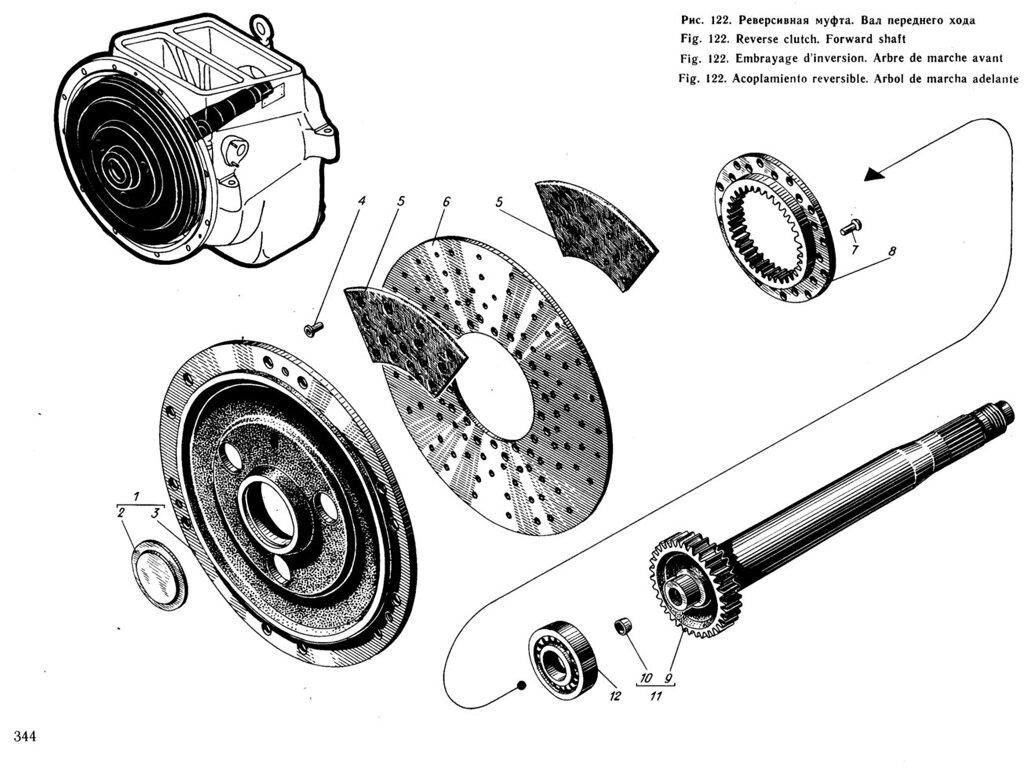 Рис. 122. Реверсивная муфта. Вал переднего хода
Fig. 122. Reverse clutch. Forward shaft
Fig. 122. Embrayage d'inversion. Arbre de marche avant
Fig. 122. Acoplamiento reversible. Arbol de marcha adelante

4
5
6
5
7
8
1
2
3
10
9
11
12

344