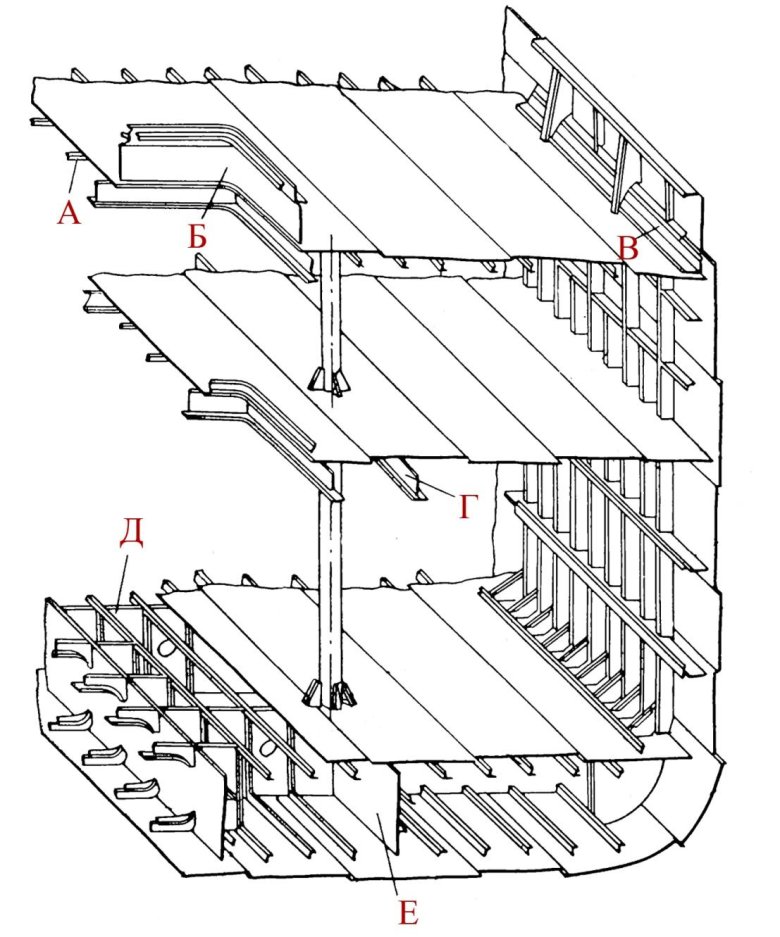 А
Б
В
Г
Д
Е