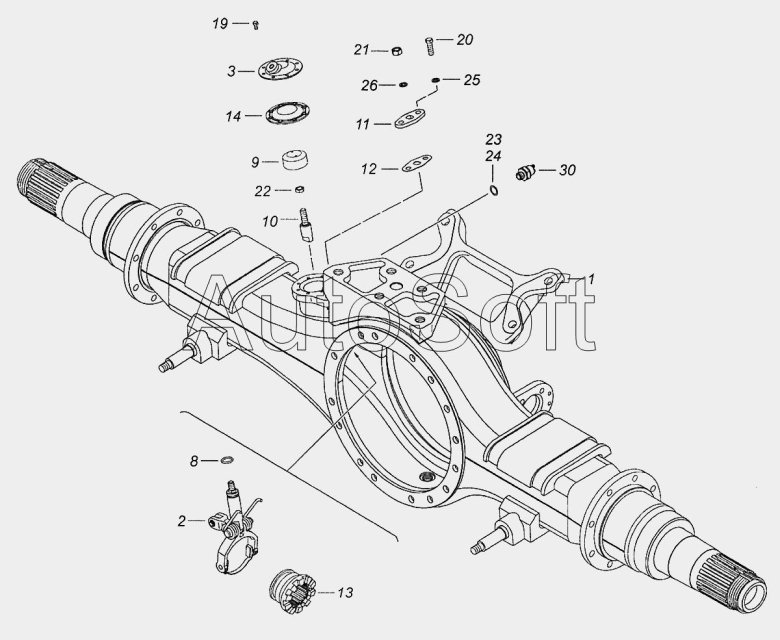 19
3
14
9
22
10
21
20
26
25
11
12
23
24
30
1
AutoSoft
8
2
13