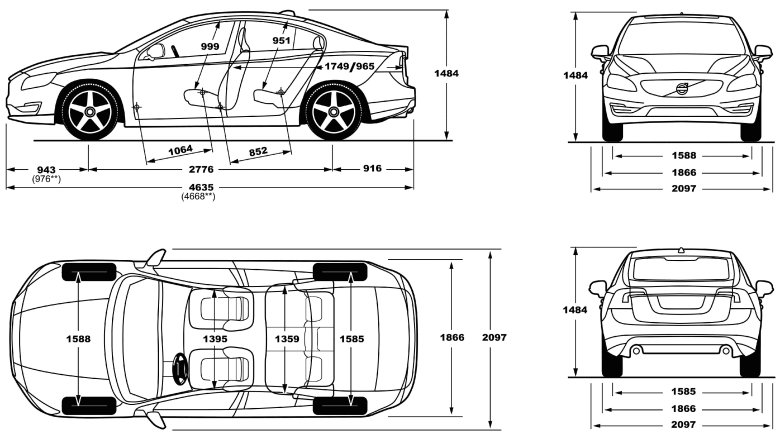 999
951
1749/965
1484
1064
852
943
(976**)
2776
916
4635
(4668**)

1484
1588
1866
2097

1588
1395
1359
1585
1866
2097

1484
1585
1866
2097