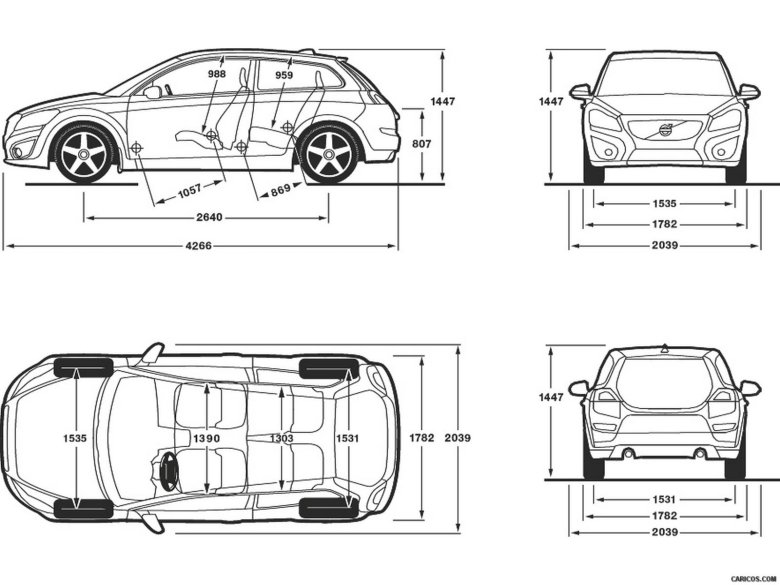 988
959
1447
807
1057
869
2640
4266

1447
1535
1782
2039

1535
1390
1303
1531
1782
2039

1447
1531
1782
2039

CARICOS.COM