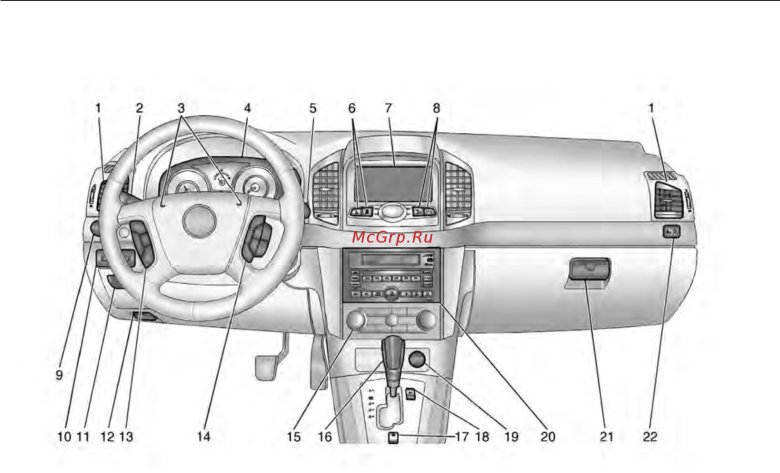 1 2 3 4 5 6 7 8 1

McGrp.Ru

9

10 11 12 13 14 15 16 17 18 19 20 21 22