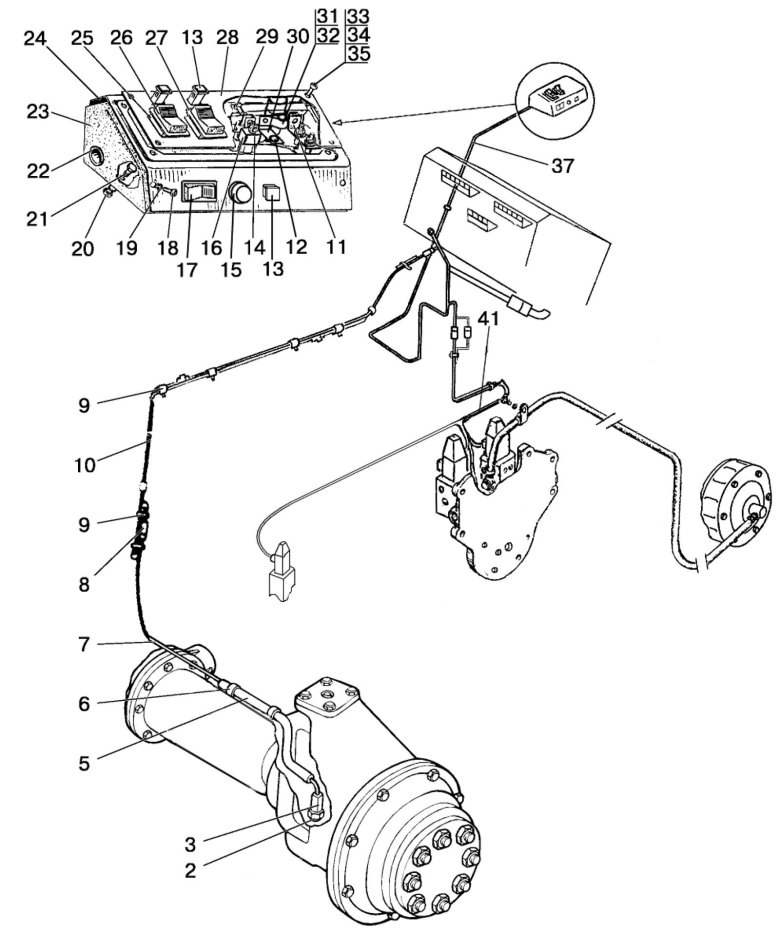 24
25
26
27
13
28
29
30
31
32
33
34
35
23
22
21
20
19
18
17
16
15
14
13
12
11
37
41
9
10
9
8
7
6
5
3
2