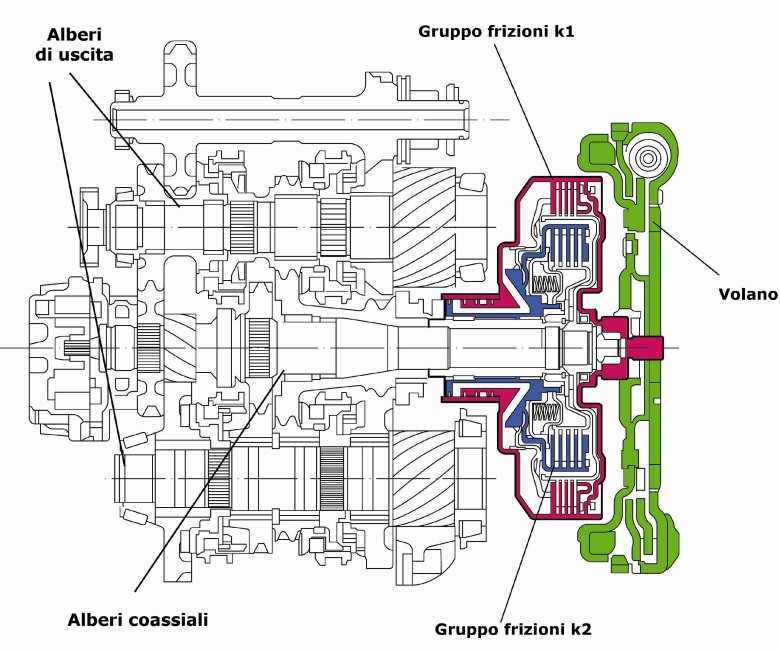 Alberi di uscita

Gruppo frizioni k1

Volano

Alberi coassiali

Gruppo frizioni k2