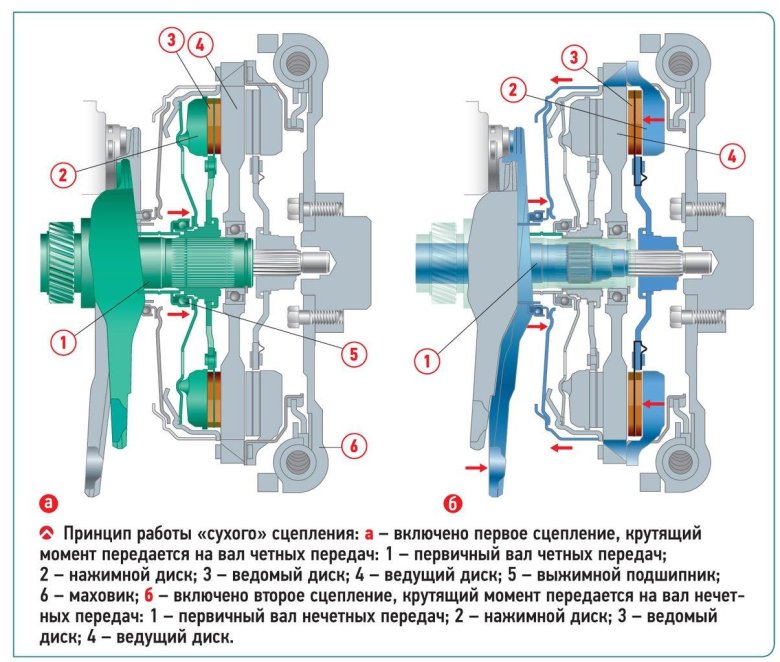 3
4
2
1
5
6
а

3
2
4
1
б

Принцип работы «сухого» сцепления: а – включено первое сцепление, крутящий момент передается на вал четных передач: 1 – первичный вал четных передач; 2 – нажимной диск; 3 – ведомый диск; 4 – ведущий диск; 5 – выжимной подшипник; 6 – маховик; б – включено второе сцепление, крутящий момент передается на вал нечетных передач: 1 – первичный вал нечетных передач; 2 – нажимной диск; 3 – ведомый диск; 4 – ведущий диск.