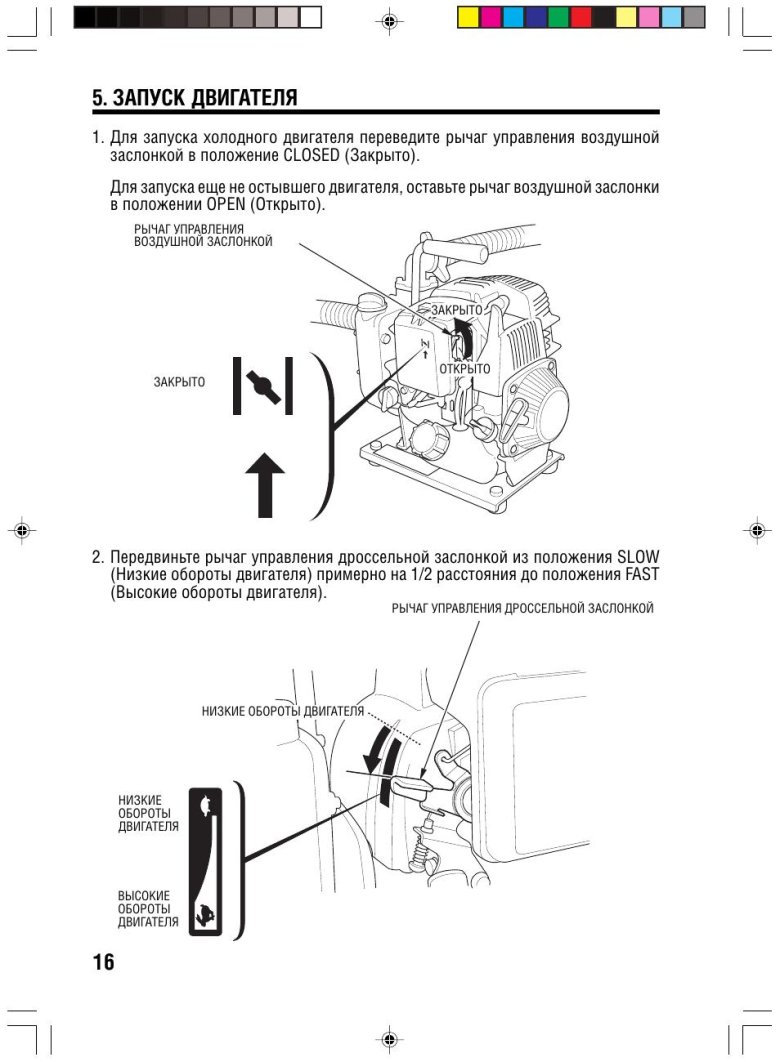 5. ЗАПУСК ДВИГАТЕЛЯ

1. Для запуска холодного двигателя переведите рычаг управления воздушной заслонкой в положение CLOSED (Закрыто).

Для запуска еще не остывшего двигателя, оставьте рычаг воздушной заслонки в положении OPEN (Открыто).

РЫЧАГ УПРАВЛЕНИЯ ВОЗДУШНОЙ ЗАСЛОНКОЙ

ЗАКРЫТО

ОТКРЫТО

ЗАКРЫТО

2. Передвиньте рычаг управления дроссельной заслонкой из положения SLOW (Низкие обороты двигателя) примерно на 1/2 расстояния до положения FAST (Высокие обороты двигателя).

РЫЧАГ УПРАВЛЕНИЯ ДРОССЕЛЬНОЙ ЗАСЛОНКОЙ

НИЗКИЕ ОБОРОТЫ ДВИГАТЕЛЯ

НИЗКИЕ ОБОРОТЫ ДВИГАТЕЛЯ

ВЫСОКИЕ ОБОРОТЫ ДВИГАТЕЛЯ

16