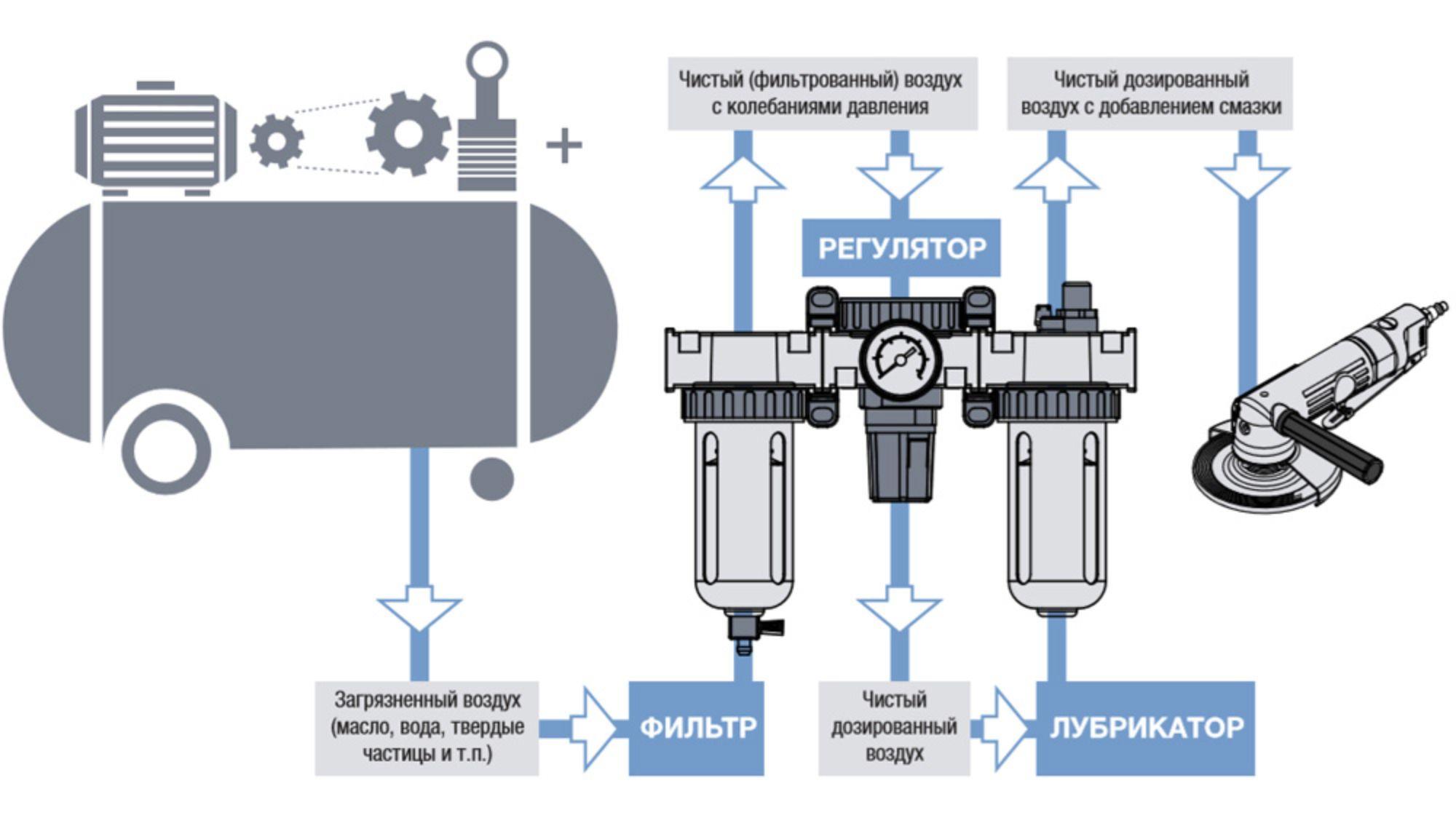 +

Чистый (фильтрованный) воздух с колебаниями давления

Чистый дозированный воздух с добавлением смазки

РЕГУЛЯТОР

Загрязненный воздух (масло, вода, твердые частицы и т.п.)

ФИЛЬТР

Чистый дозированный воздух

ЛУБРИКАТОР