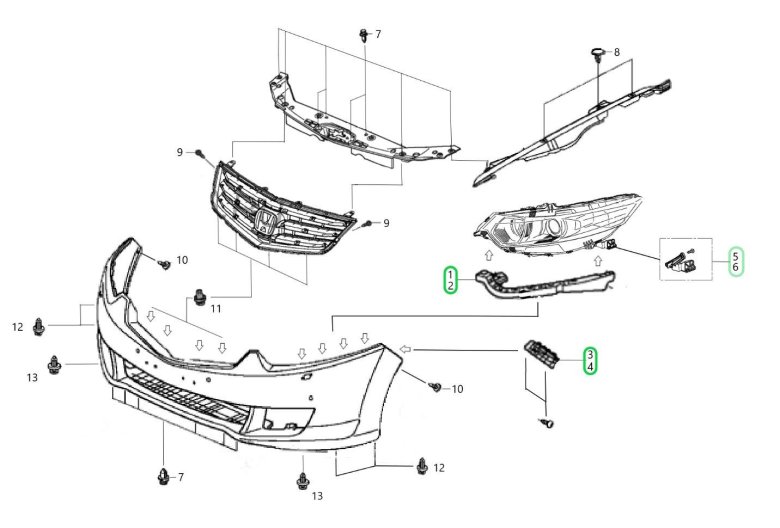 7
8
9
9
10
11
12
13
1
2
5
6
3
4
10
7
13
12