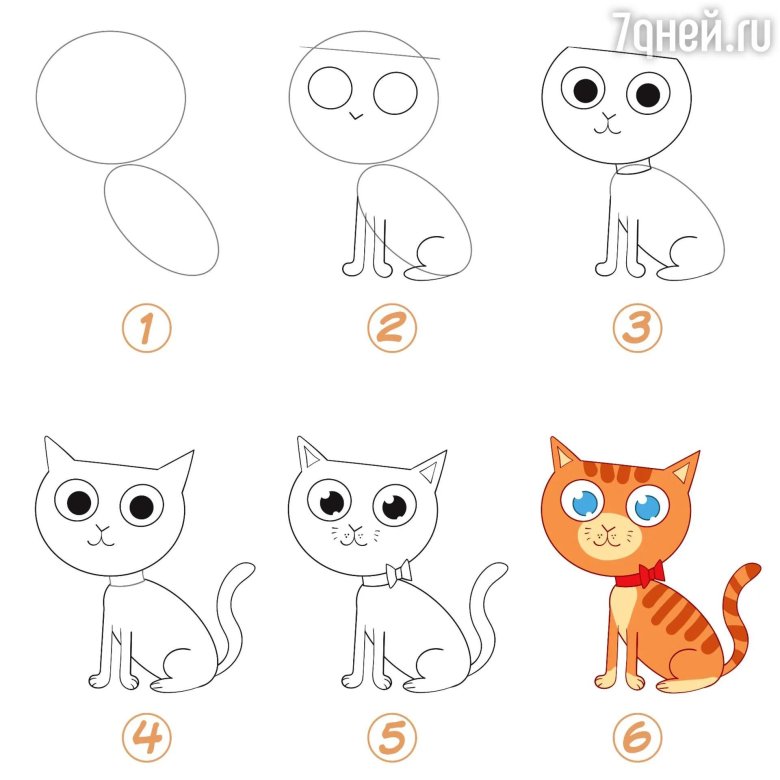 7дней.ru

1

2

3

4

5

6