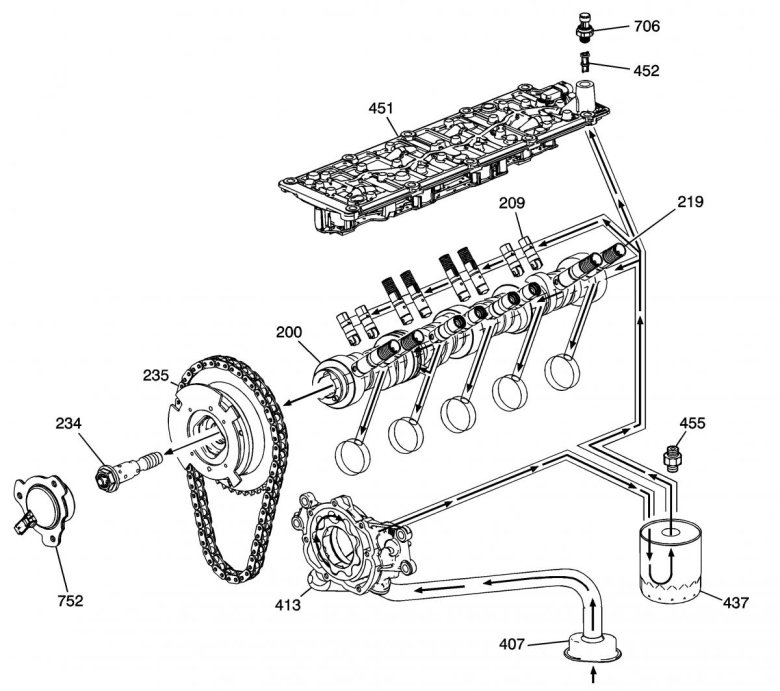 706
452
451
209
219
200
235
234
455
752
413
437
407