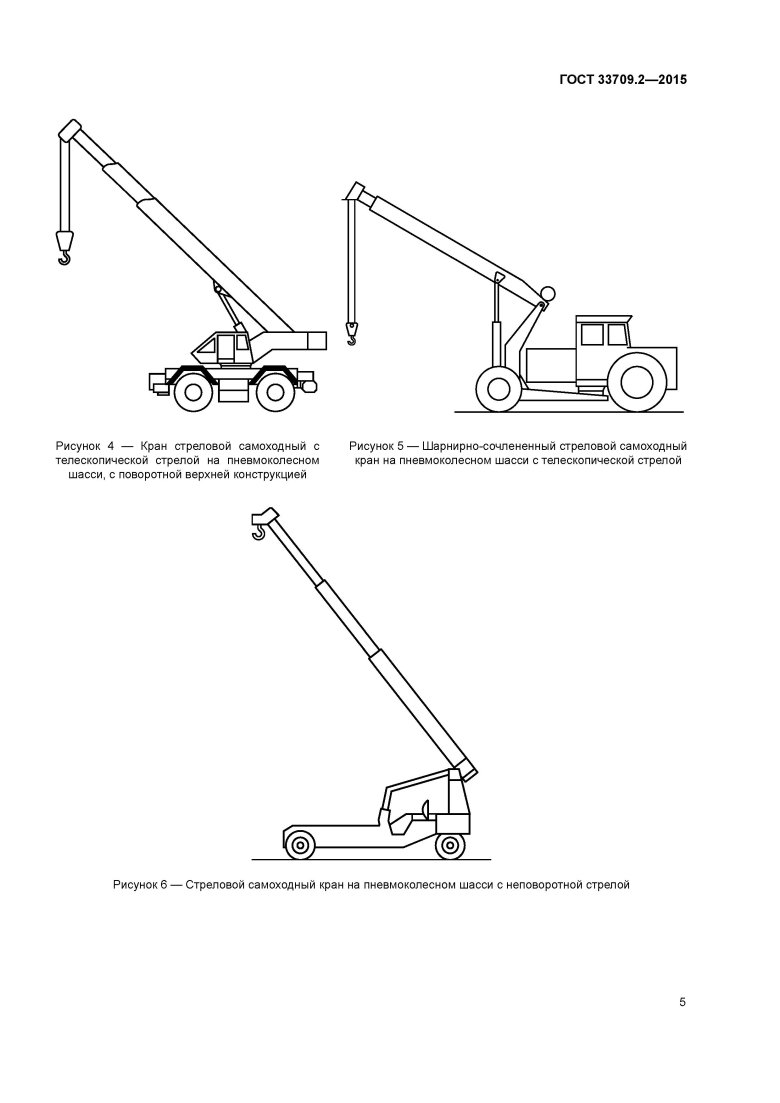 ГОСТ 33709.2—2015

Рисунок 4 — Кран стреловой самоходный с телескопической стрелой на пневмоколесном шасси, с поворотной верхней конструкцией

Рисунок 5 — Шарнирно-сочлененный стреловой самоходный кран на пневмоколесном шасси с телескопической стрелой

Рисунок 6 — Стреловой самоходный кран на пневмоколесном шасси с неповоротной стрелой

5