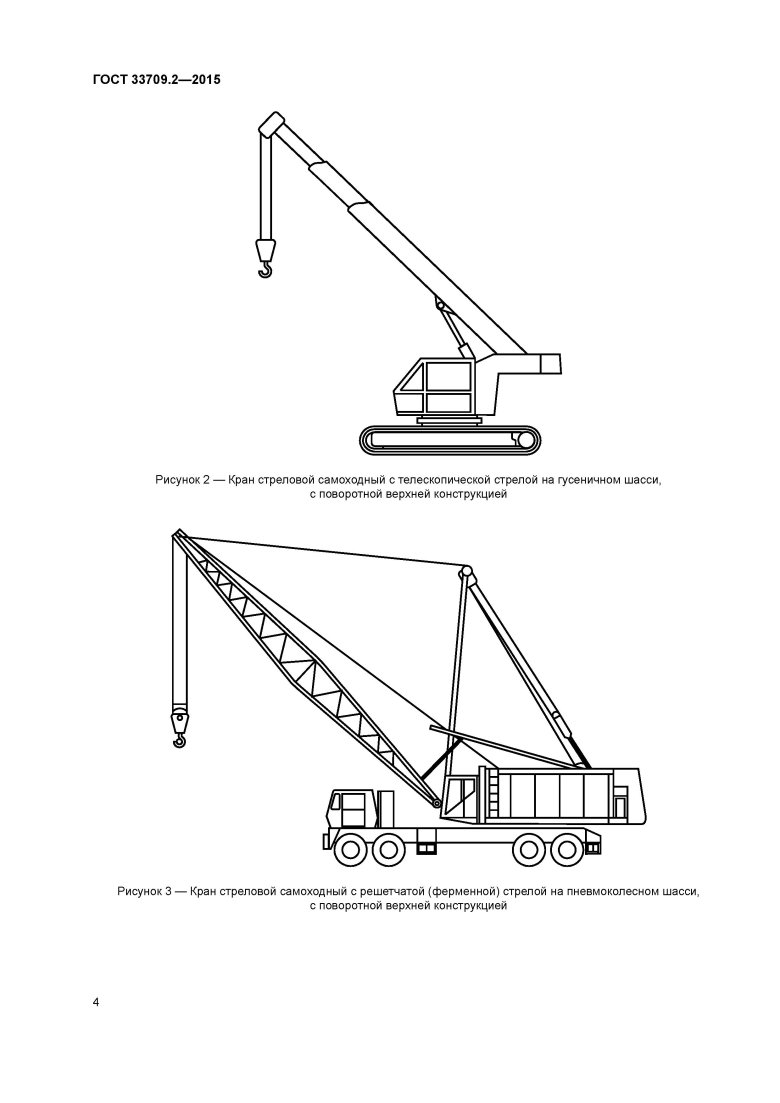 ГОСТ 33709.2—2015

Рисунок 2 — Кран стреловой самоходный с телескопической стрелой на гусеничном шасси, с поворотной верхней конструкцией

Рисунок 3 — Кран стреловой самоходный с решетчатой (ферменной) стрелой на пневмоколесном шасси, с поворотной верхней конструкцией

4