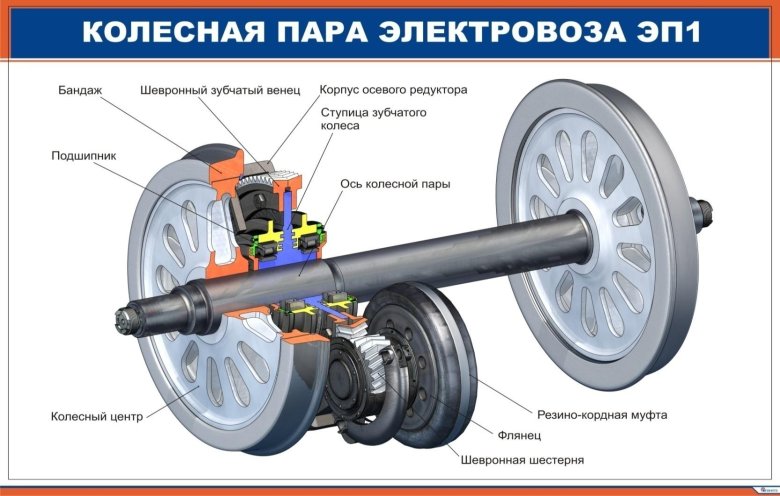 КОЛЕСНАЯ ПАРА ЭЛЕКТРОВОЗА ЭП1

Бандаж

Шевронный зубчатый венец

Корпус осевого редуктора

Ступица зубчатого колеса

Подшипник

Ось колесной пары

Колесный центр

Резино-кордная муфта

Флянец

Шевронная шестерня