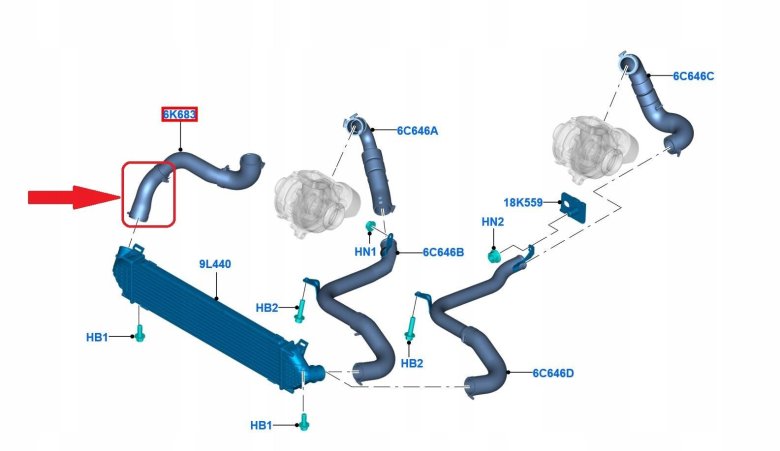 6K683

6C646A

6C646C

18K559

HN2

HN1

6C646B

9L440

HB2

HB1

HB2

6C646D

HB1