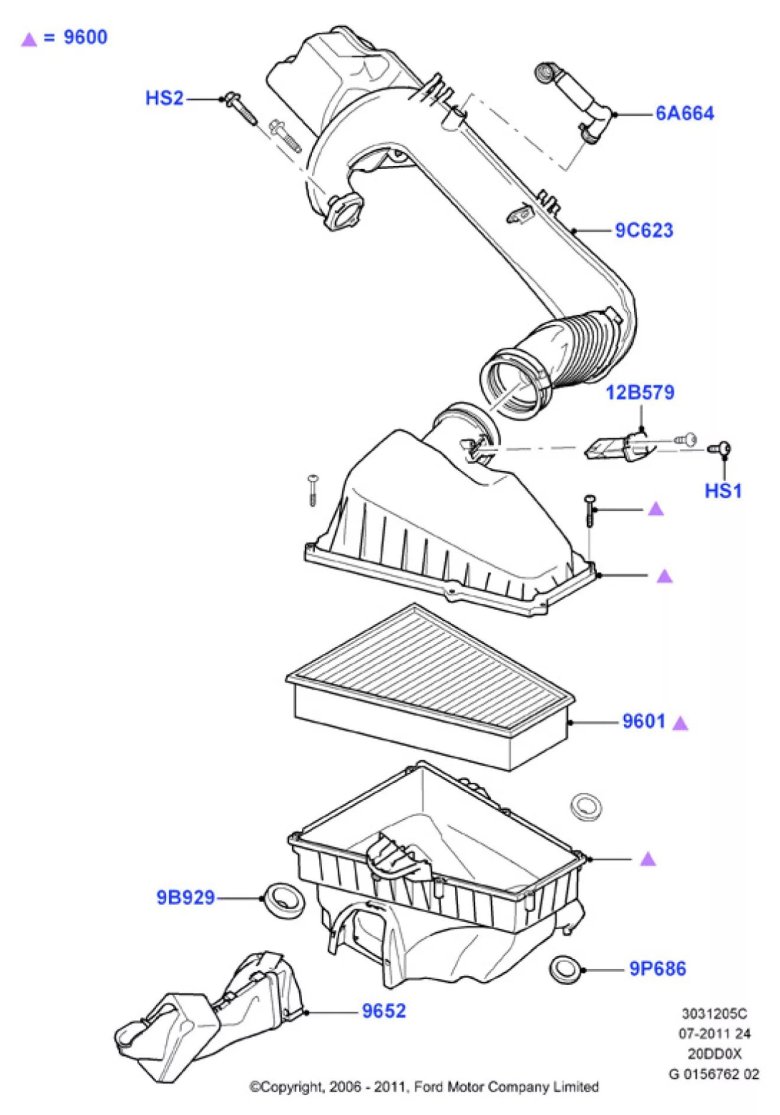 ▲ = 9600

HS2

6A664

9C623

12B579

HS1

▲

▲

9601 ▲

▲

9B929

9P686

9652

3031205C
07-2011 24
20DD0X
G 0156762 02

©Copyright, 2006 - 2011, Ford Motor Company Limited