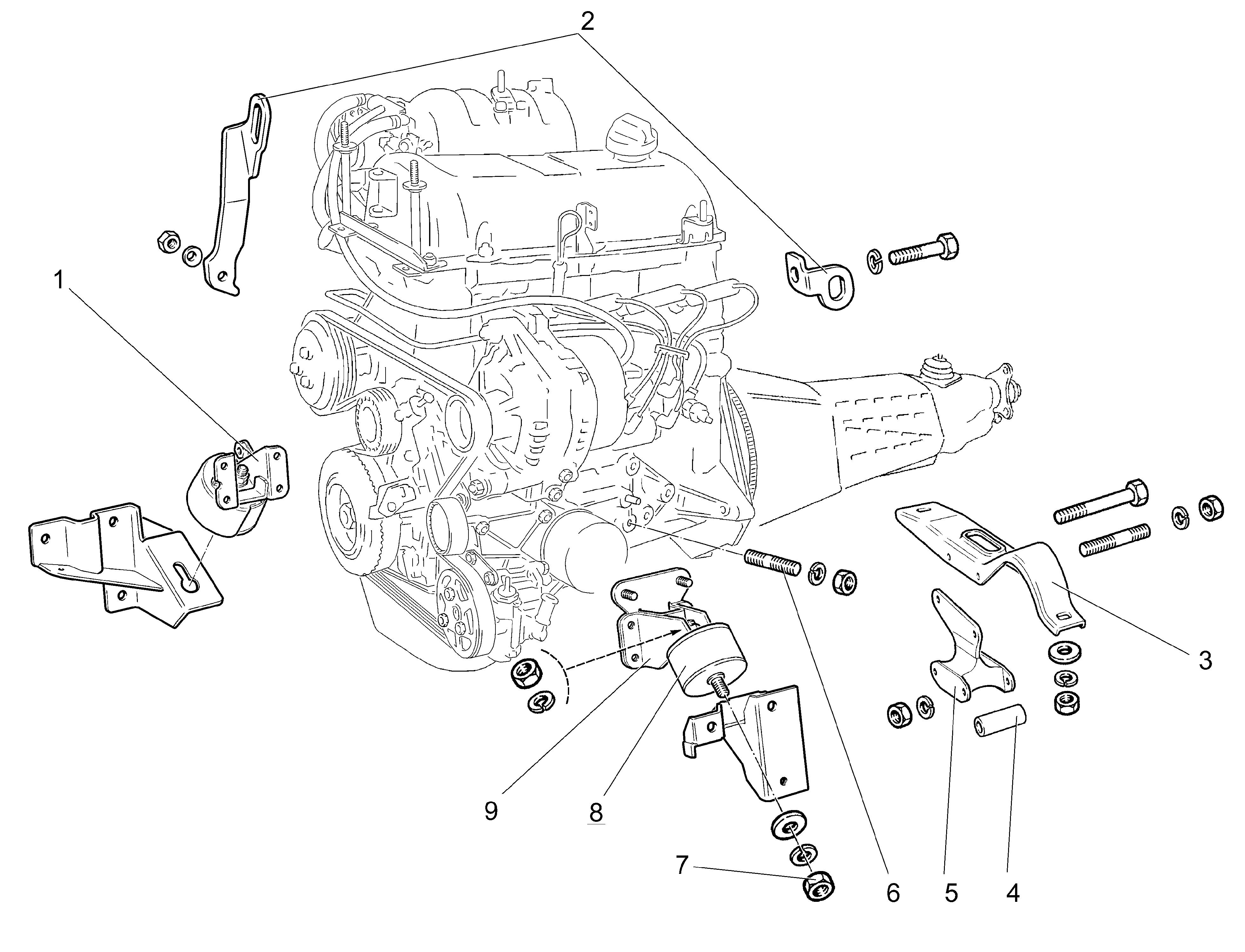 2

1

3

9

8

7

6

5

4