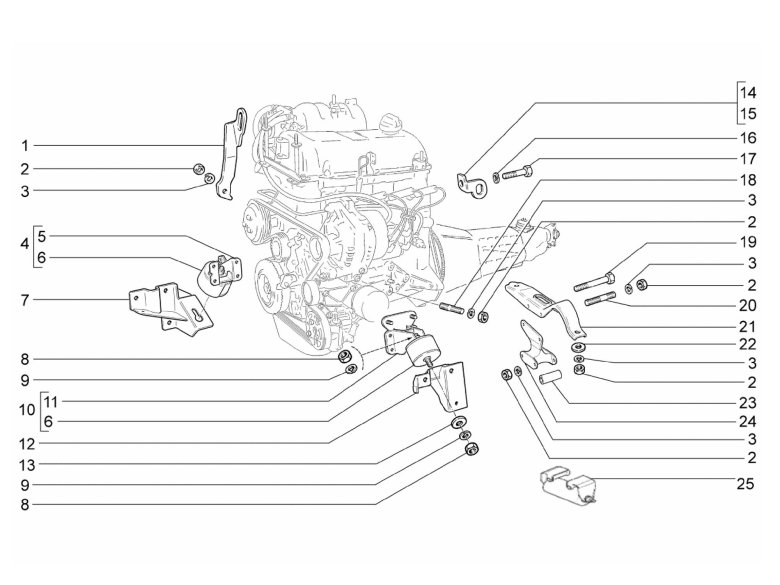 1
2
3
4
5
6
7
8
9
10
11
6
12
13
9
8
14
15
16
17
18
3
2
19
3
2
20
21
22
3
2
23
24
3
2
25