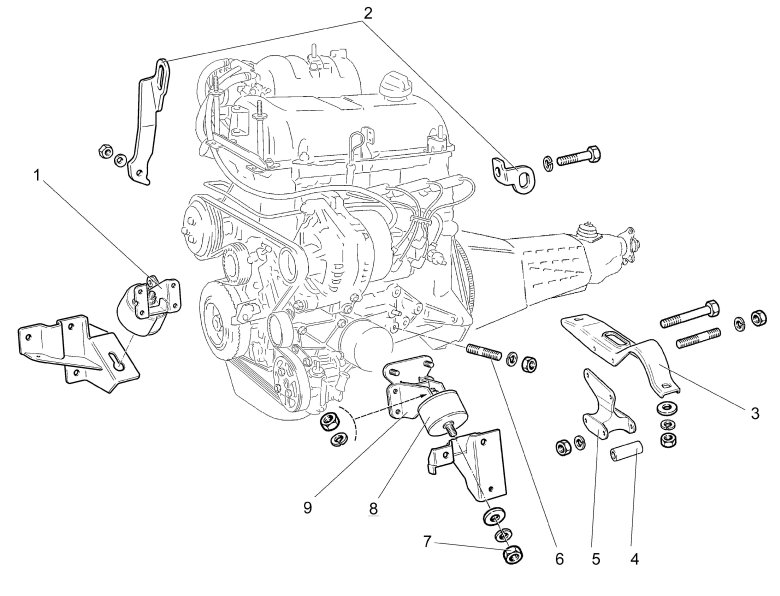 2
1
3
9
8
7
6
5
4