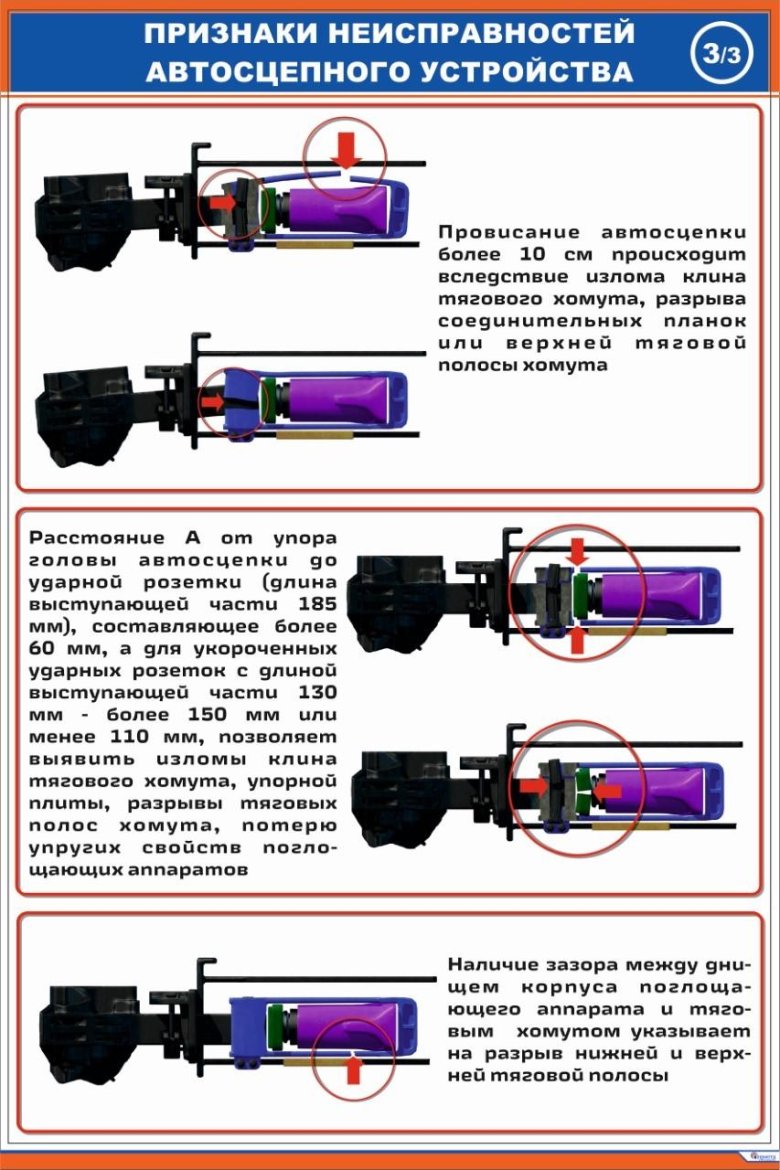 ПРИЗНАКИ НЕИСПРАВНОСТЕЙ АВТОСЦЕПНОГО УСТРОЙСТВА

3/3

Провисание автосцепки более 10 см происходит вследствие излома клина тягового хомута, разрыва соединительных планок или верхней тяговой полосы хомута

Расстояние А от упора головы автосцепки до ударной розетки (длина выступающей части 185 мм), составляющее более 60 мм, а для укороченных ударных розеток с длиной выступающей части 130 мм - более 150 мм или менее 110 мм, позволяет выявить изломы клина тягового хомута, упорной плиты, разрывы тяговых полос хомута, потерю упругих свойств поглощающих аппаратов

Наличие зазора между днищем корпуса поглощающего аппарата и тяговым хомутом указывает на разрыв нижней и верхней тяговой полосы