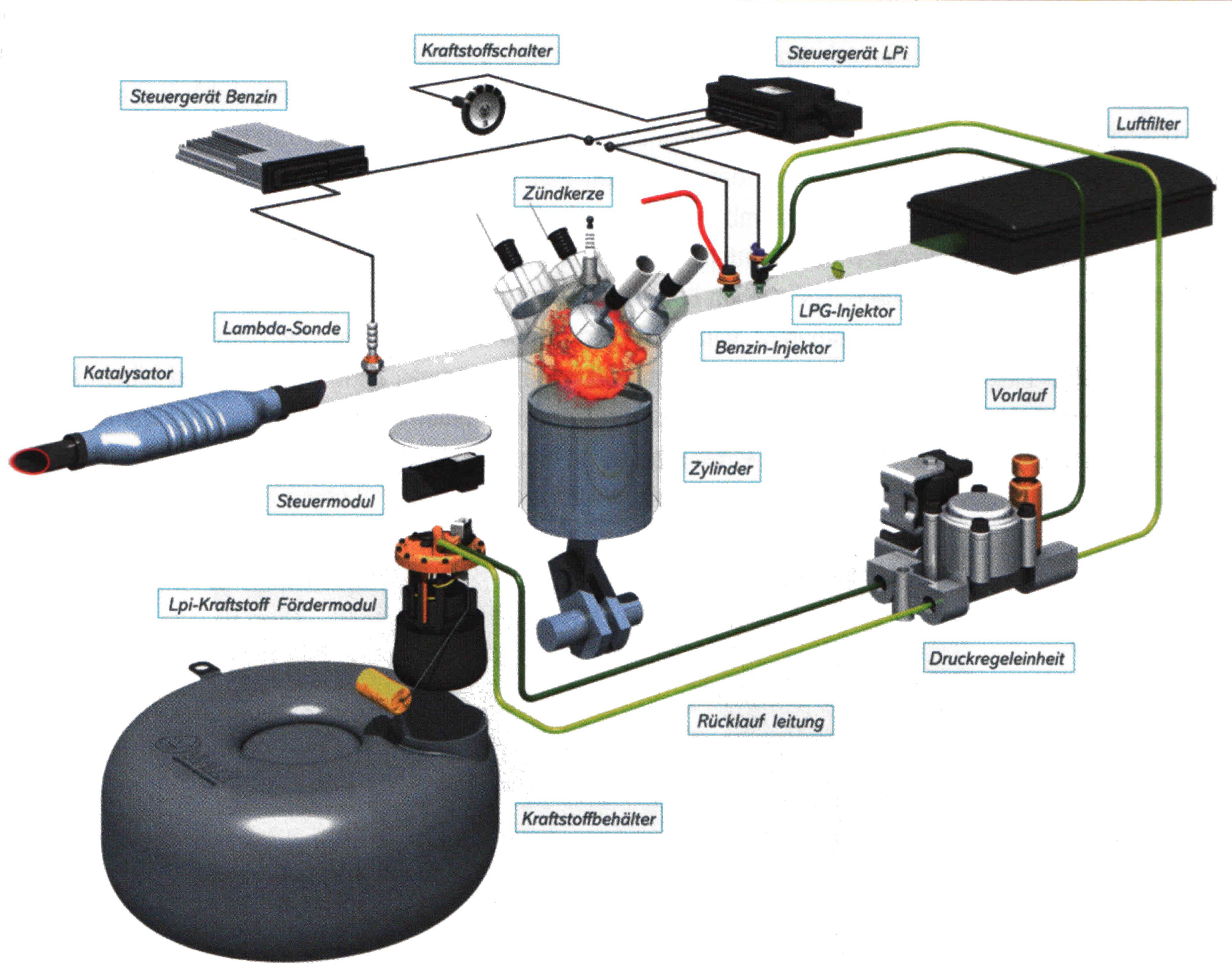 Kraftstoffschalter

Steuergerät LPi

Steuergerät Benzin

Luftfilter

Zündkerze

Lambda-Sonde

LPG-Injektor

Benzin-Injektor

Katalysator

Vorlauf

Zylinder

Steuermodul

Lpi-Kraftstoff Fördermodul

Druckregeleinheit

Rücklauf leitung

Kraftstoffbehälter