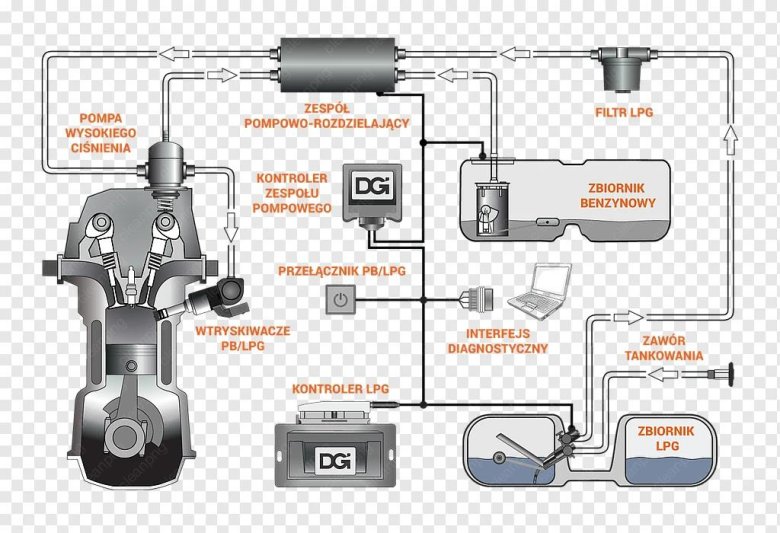 POMPA WYSOKIEGO CIŚNIENIA

ZESPÓŁ POMPOWO-ROZDZIELAJĄCY

FILTR LPG

KONTROLER ZESPOŁU POMPOWEGO

DGi

ZBIORNIK BENZYNOWY

PRZEŁĄCZNIK PB/LPG

WTRYSKIWACZE PB/LPG

INTERFEJS DIAGNOSTYCZNY

ZAWÓR TANKOWANIA

KONTROLER LPG

DGi

ZBIORNIK LPG