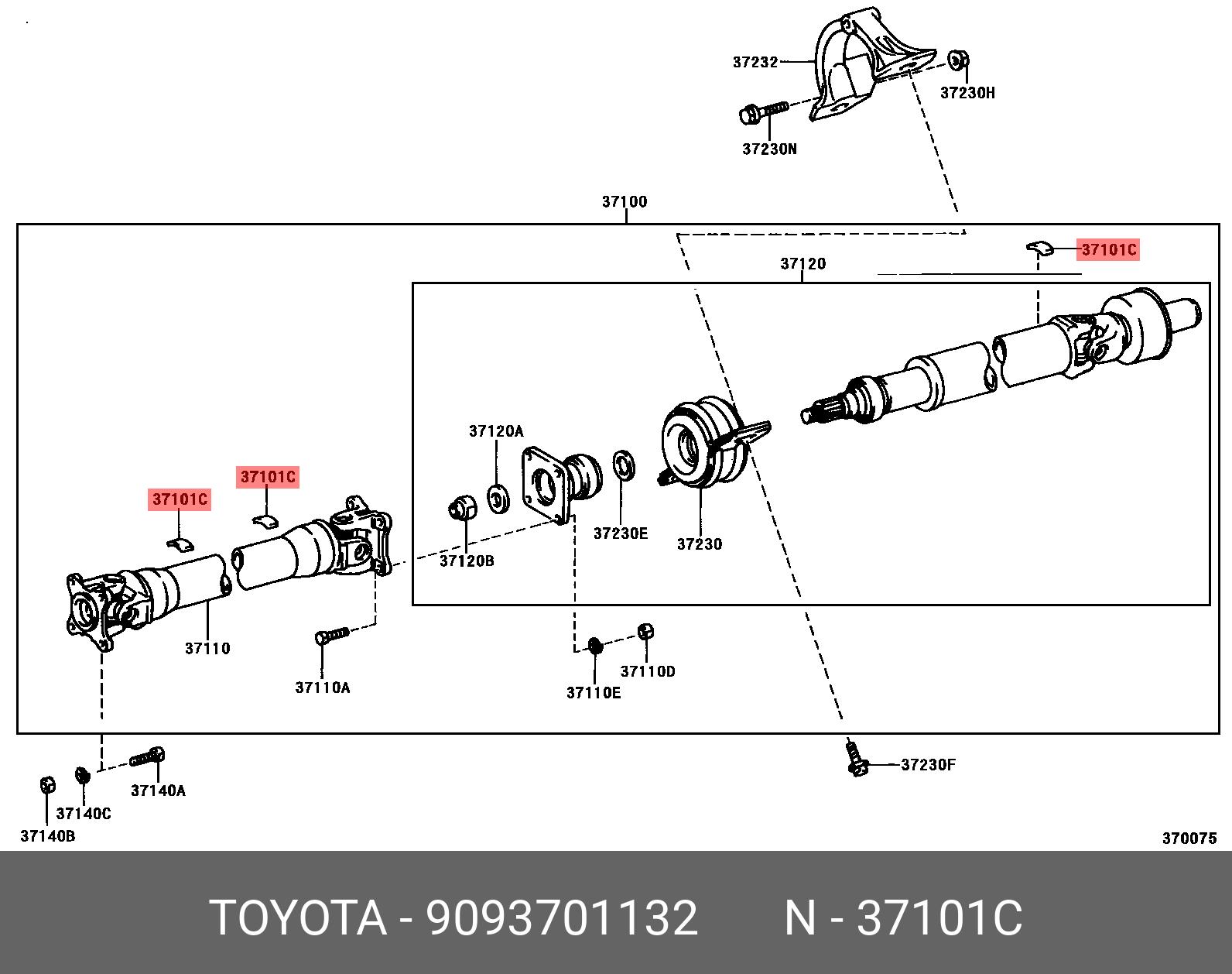 37232
37230H
37230N
37100
37101C
37120
37120A
37101C
37101C
37230E
37230
37120B
37110
37110A
37110D
37110E
37230F
37140A
37140C
37140B
370075

TOYOTA - 9093701132 N - 37101C