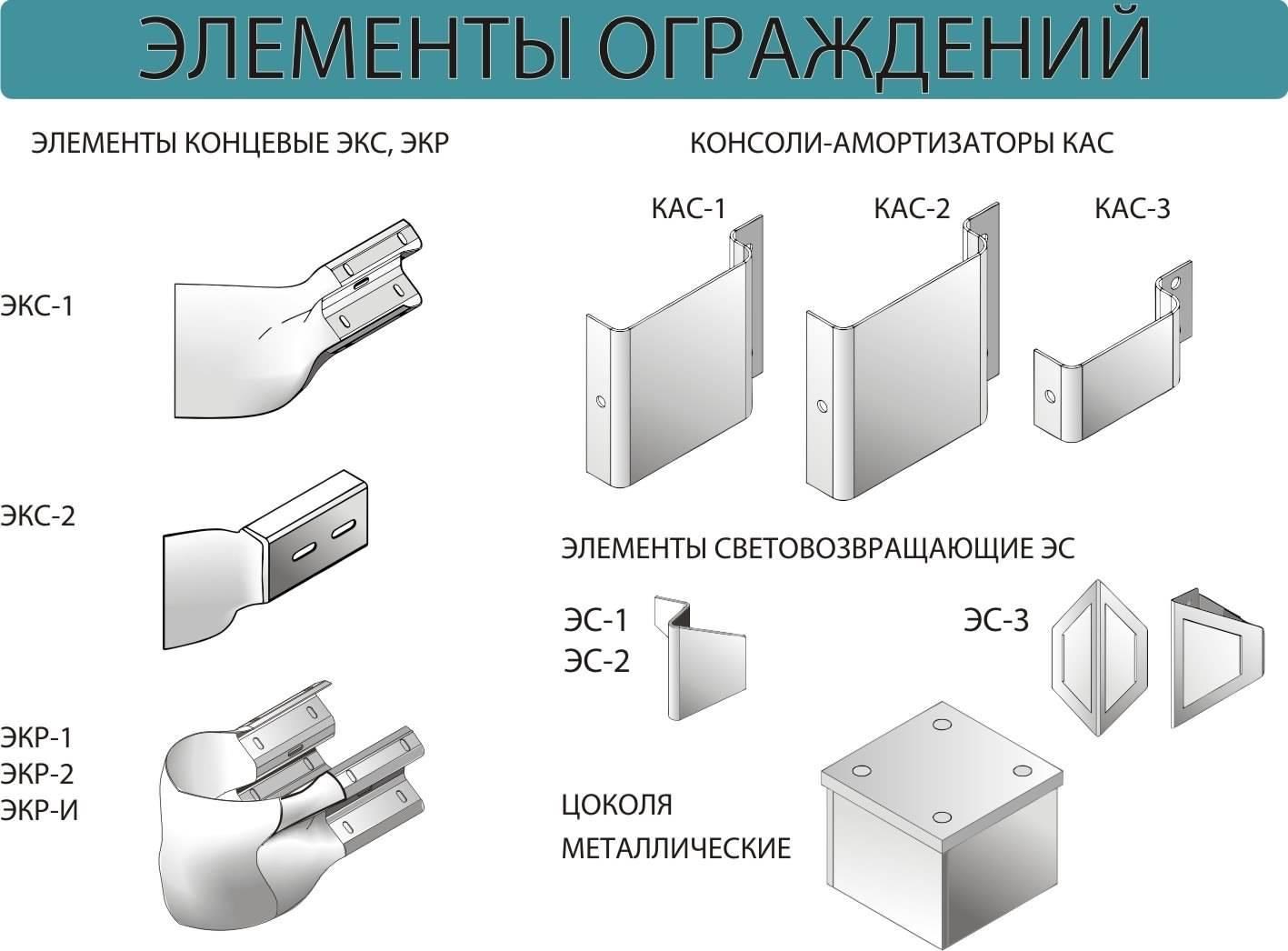 ЭЛЕМЕНТЫ ОГРАЖДЕНИЙ

ЭЛЕМЕНТЫ КОНЦЕВЫЕ ЭКС, ЭКР

ЭКС-1

ЭКС-2

ЭКР-1
ЭКР-2
ЭКР-И

КОНСОЛИ-АМОРТИЗАТОРЫ КАС

КАС-1

КАС-2

КАС-3

ЭЛЕМЕНТЫ СВЕТОВОЗВРАЩАЮЩИЕ ЭС

ЭС-1
ЭС-2

ЭС-3

ЦОКОЛЯ
МЕТАЛЛИЧЕСКИЕ