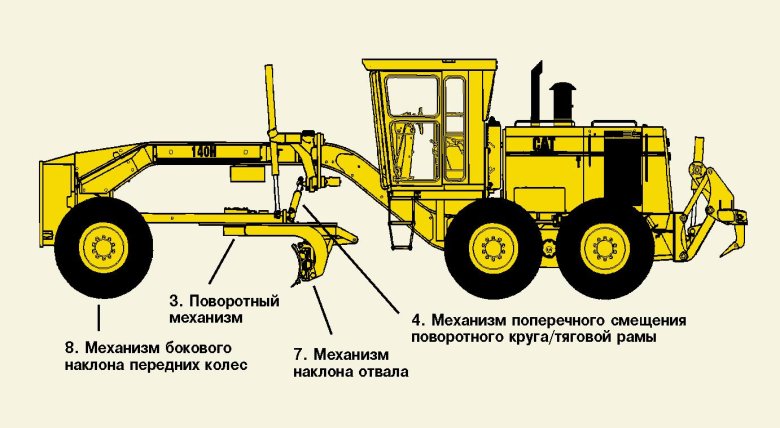 140H

CAT

3. Поворотный механизм

4. Механизм поперечного смещения поворотного круга/тяговой рамы

8. Механизм бокового наклона передних колес

7. Механизм наклона отвала