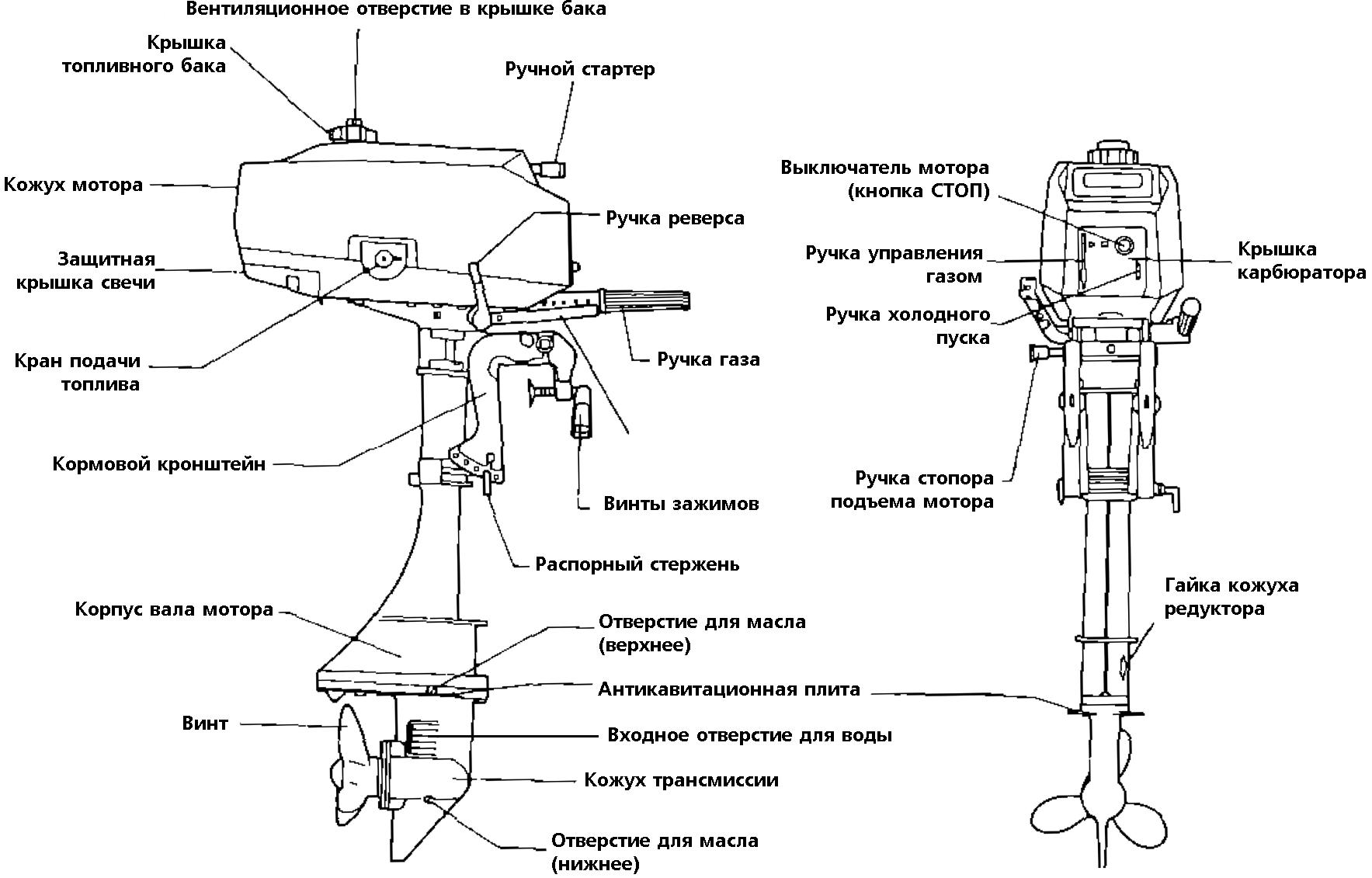 Вентиляционное отверстие в крышке бака

Крышка топливного бака

Ручной стартер

Кожух мотора

Ручка реверса

Защитная крышка свечи

Кран подачи топлива

Ручка газа

Кормовой кронштейн

Винты зажимов

Распорный стержень

Корпус вала мотора

Отверстие для масла (верхнее)

Антикавитационная плита

Винт

Входное отверстие для воды

Кожух трансмиссии

Отверстие для масла (нижнее)

Выключатель мотора (кнопка СТОП)

Ручка управления газом

Крышка карбюратора

Ручка холодного пуска

Ручка стопора подъема мотора

Гайка кожуха редуктора