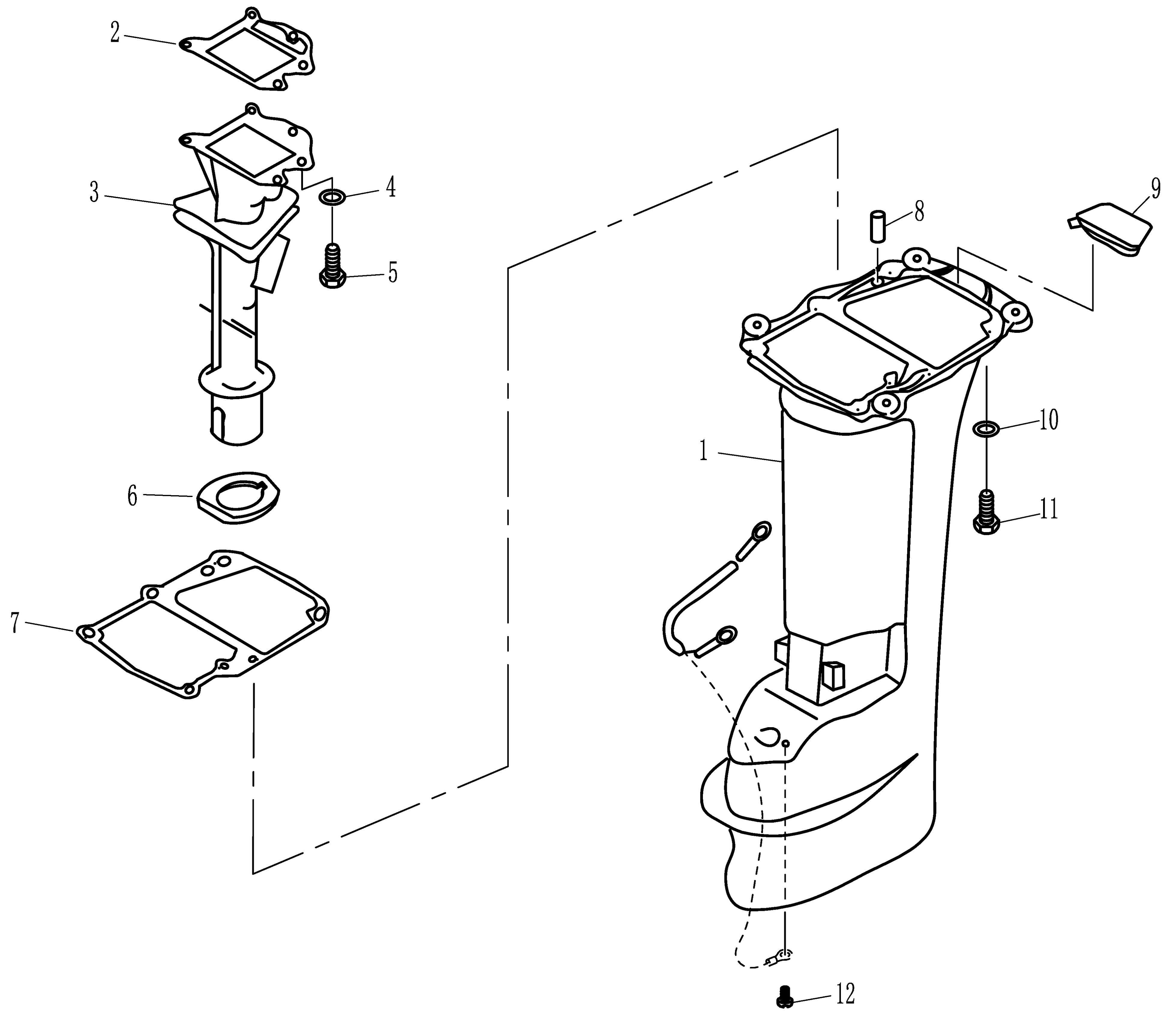 2
3
4
5
6
7
8
9
1
10
11
12