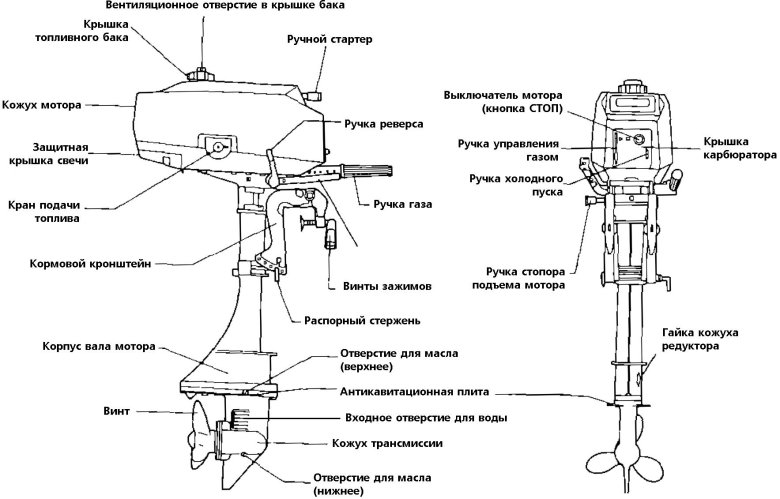 Вентиляционное отверстие в крышке бака

Крышка топливного бака

Ручной стартер

Кожух мотора

Ручка реверса

Защитная крышка свечи

Кран подачи топлива

Ручка газа

Кормовой кронштейн

Винты зажимов

Распорный стержень

Корпус вала мотора

Отверстие для масла (верхнее)

Антикавитационная плита

Винт

Входное отверстие для воды

Кожух трансмиссии

Отверстие для масла (нижнее)

Выключатель мотора (кнопка СТОП)

Ручка управления газом

Крышка карбюратора

Ручка холодного пуска

Ручка стопора подъема мотора

Гайка кожуха редуктора