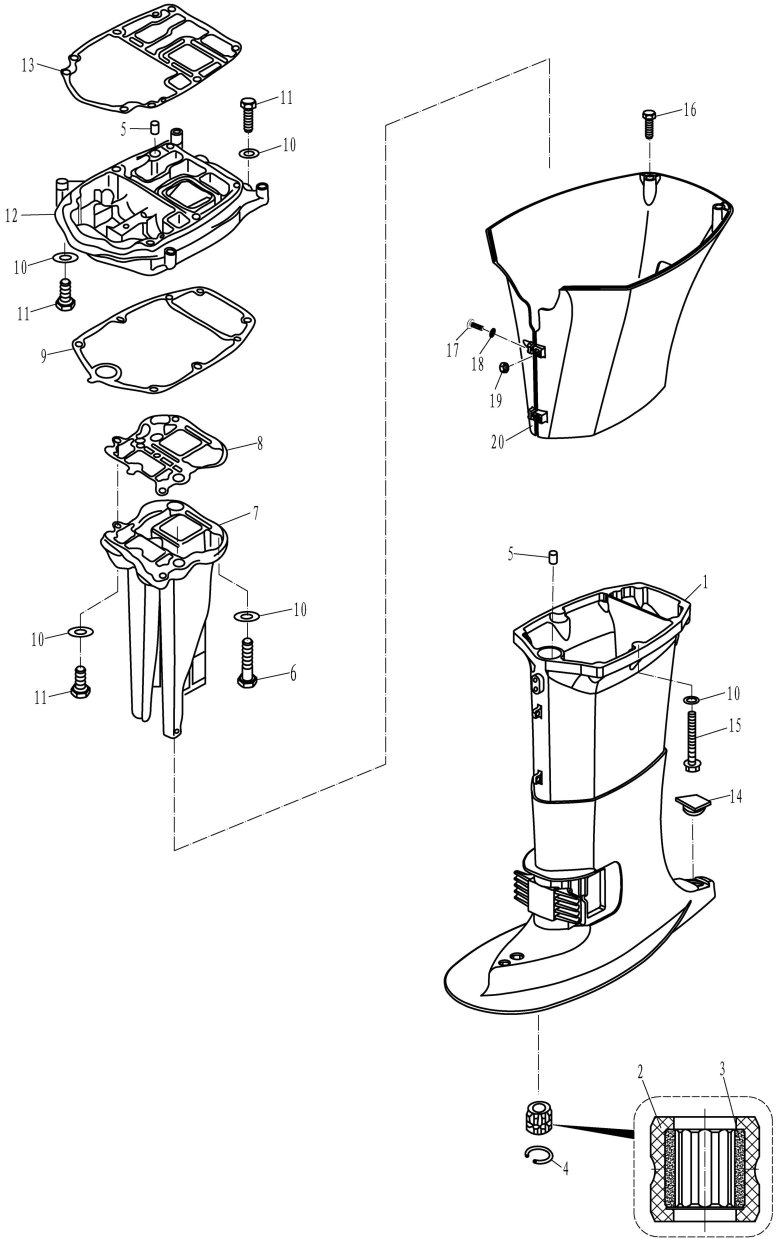 13
11
5
10
12
10
11
9
8
7
10
10
11
6
16
17
18
19
20
5
1
10
15
14
2
3
4