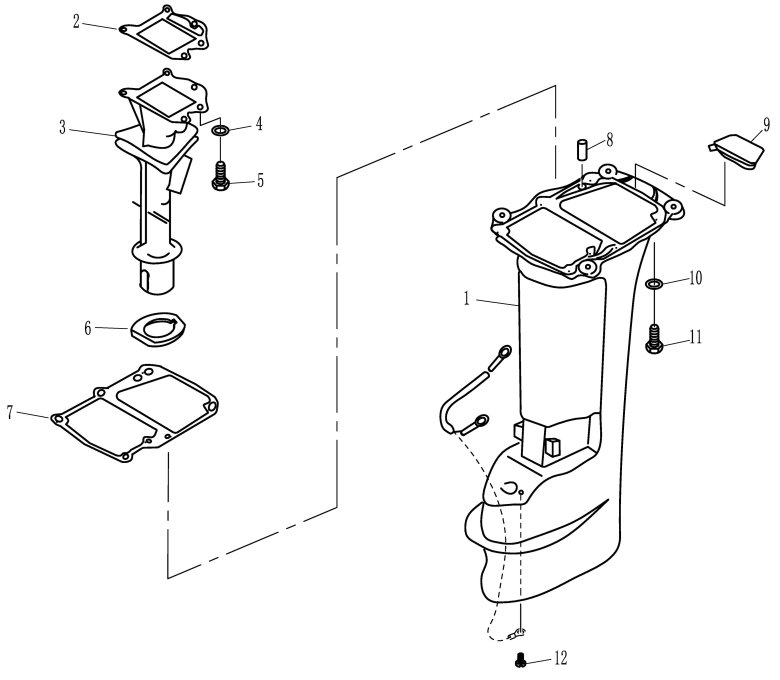 2
3
4
5
6
7
8
9
1
10
11
12