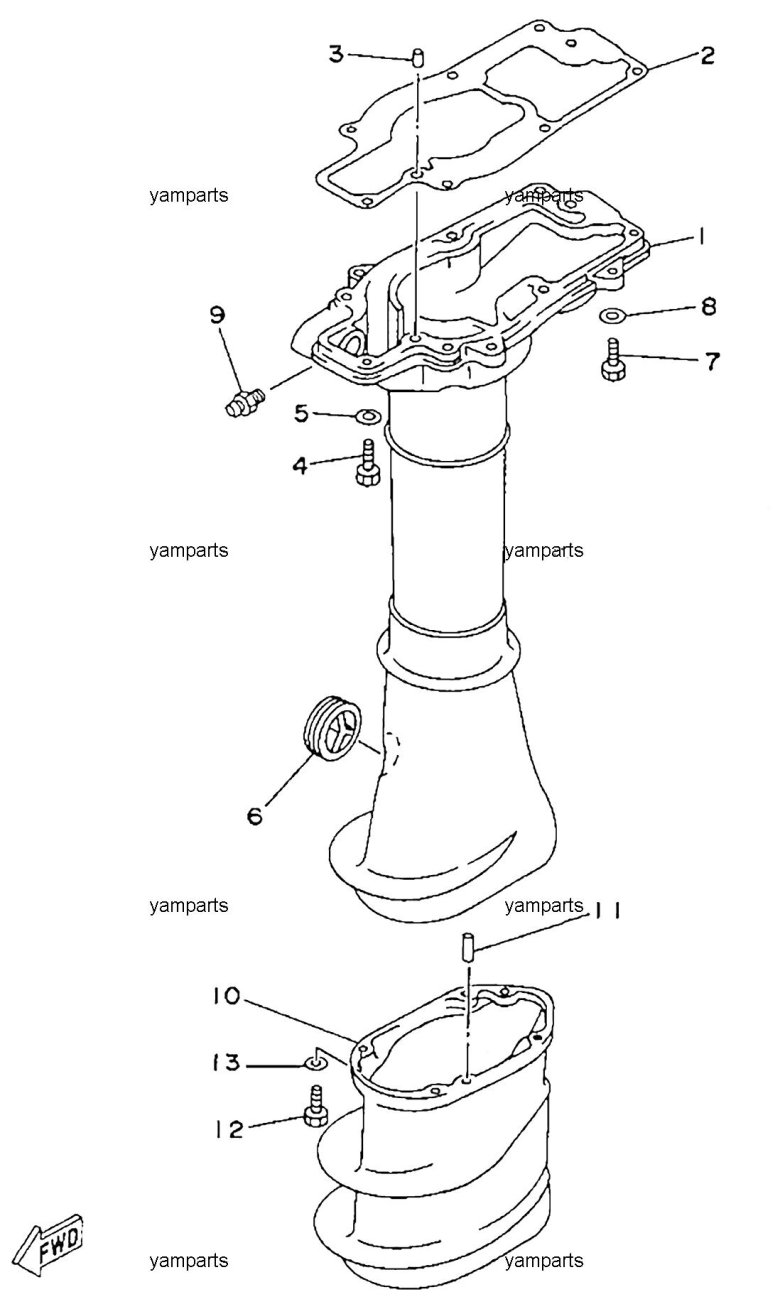 3
2
yamparts
yamparts
1
9
8
7
5
4
yamparts
yamparts
6
yamparts
yamparts
11
10
13
12
FWD
yamparts
yamparts