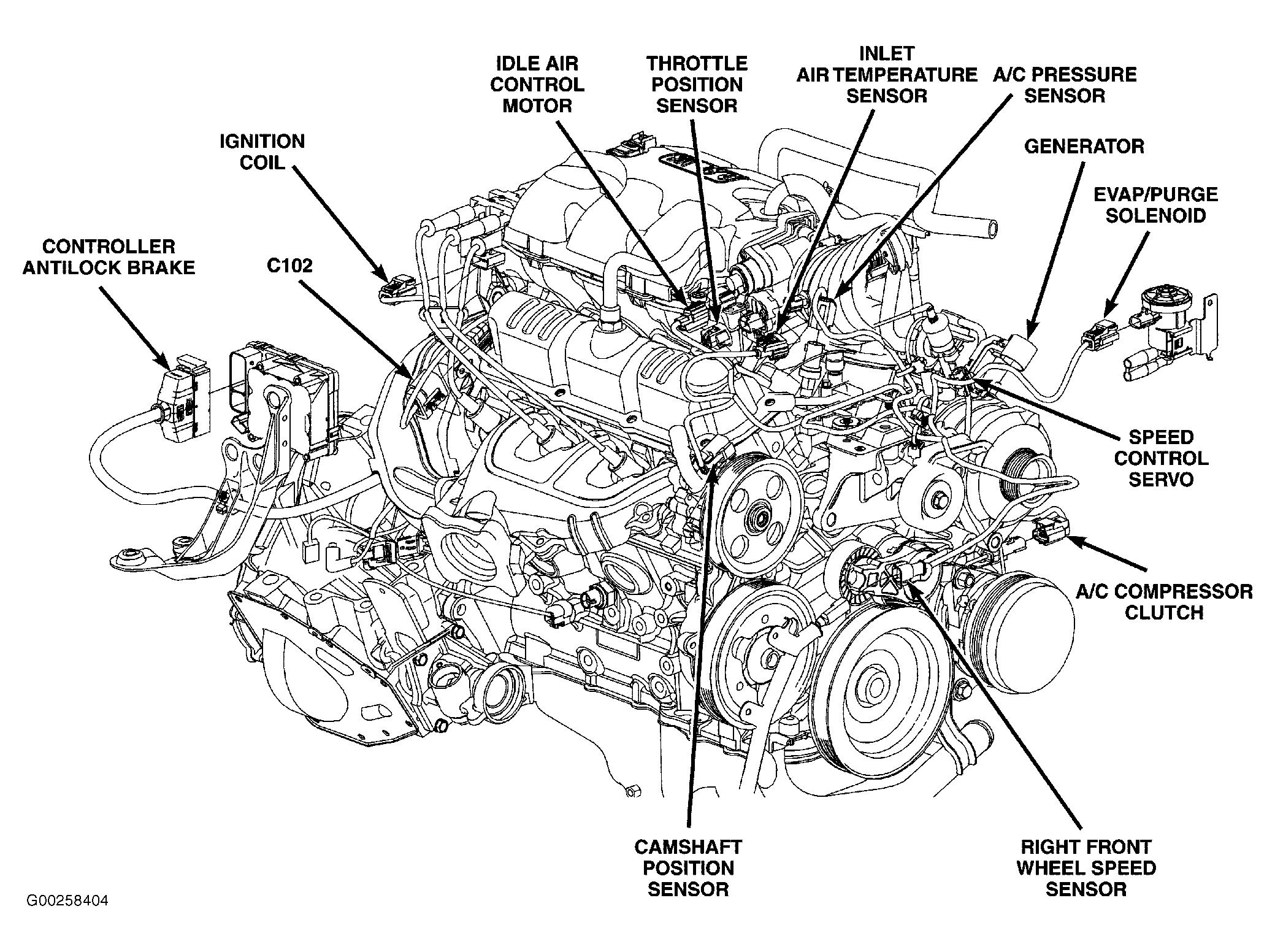 IDLE AIR CONTROL MOTOR

THROTTLE POSITION SENSOR

INLET AIR TEMPERATURE SENSOR

A/C PRESSURE SENSOR

IGNITION COIL

GENERATOR

EVAP/PURGE SOLENOID

CONTROLLER ANTILOCK BRAKE

C102

SPEED CONTROL SERVO

A/C COMPRESSOR CLUTCH

CAMSHAFT POSITION SENSOR

RIGHT FRONT WHEEL SPEED SENSOR

G00258404