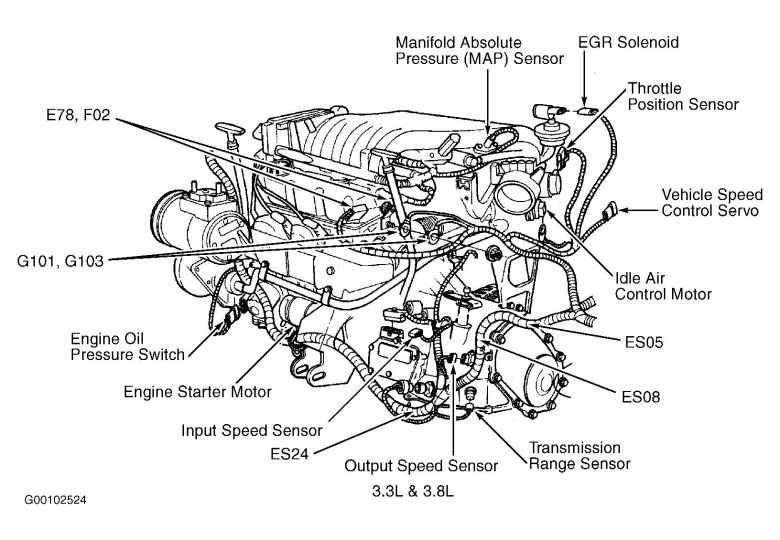 Manifold Absolute Pressure (MAP) Sensor

EGR Solenoid

Throttle Position Sensor

E78, F02

Vehicle Speed Control Servo

G101, G103

Idle Air Control Motor

Engine Oil Pressure Switch

ES05

Engine Starter Motor

ES08

Input Speed Sensor

ES24

Transmission Range Sensor

Output Speed Sensor

3.3L & 3.8L

G00102524