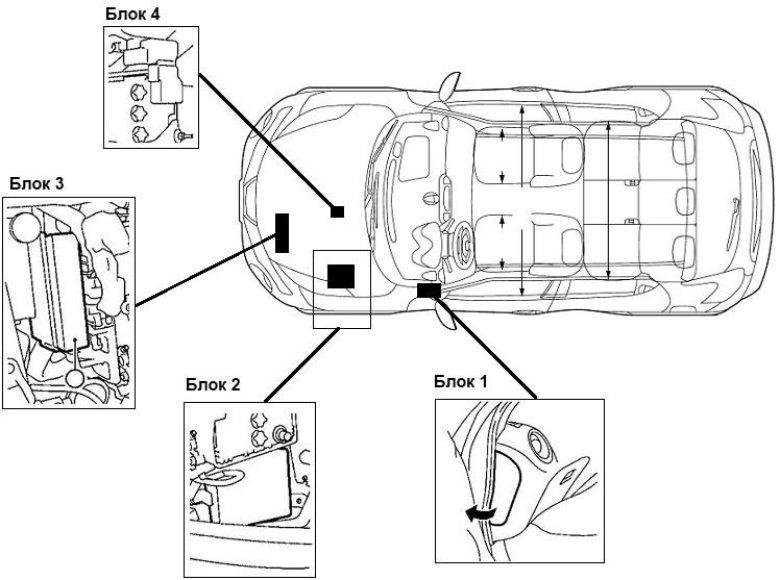 Блок 4

Блок 3

Блок 2

Блок 1