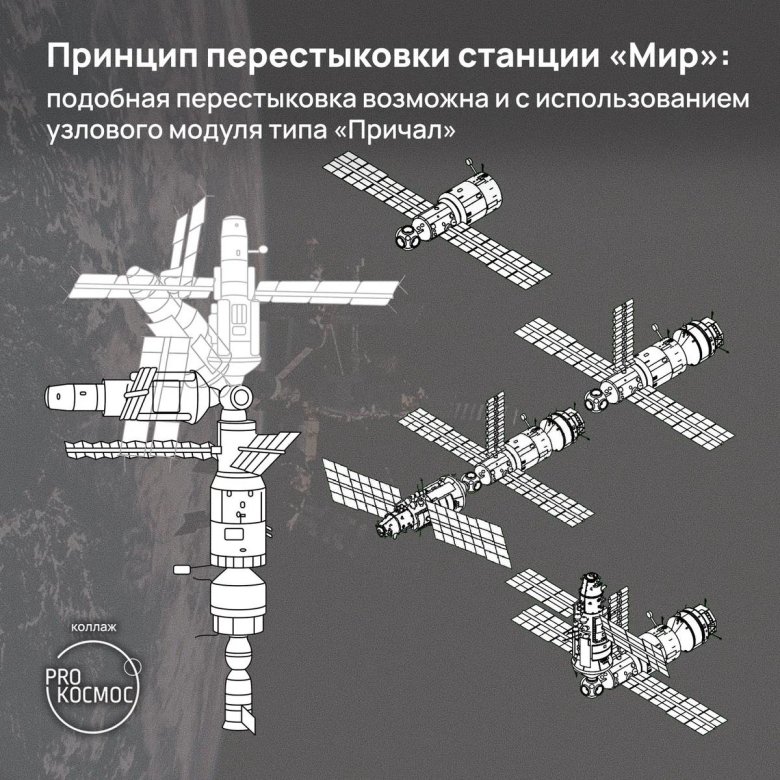 Принцип перестыковки станции «Мир»:
подобная перестыковка возможна и с использованием узлового модуля типа «Причал»

коллаж
PRO КОСМОС