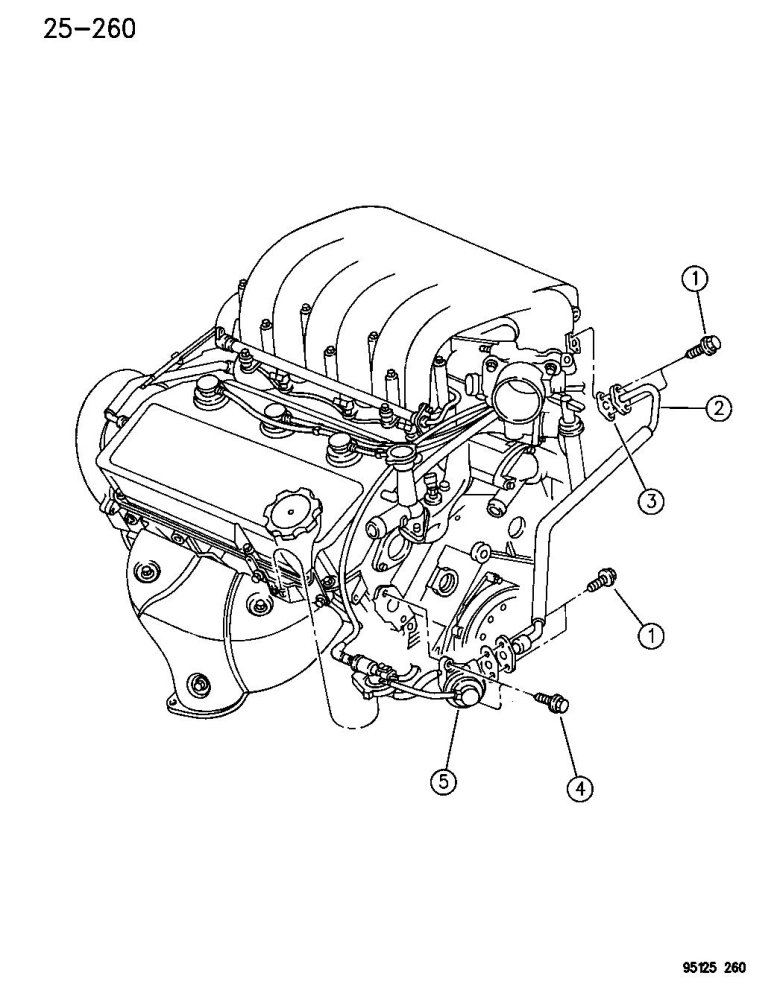 25–260

1

2

3

1

5

4

95125 260