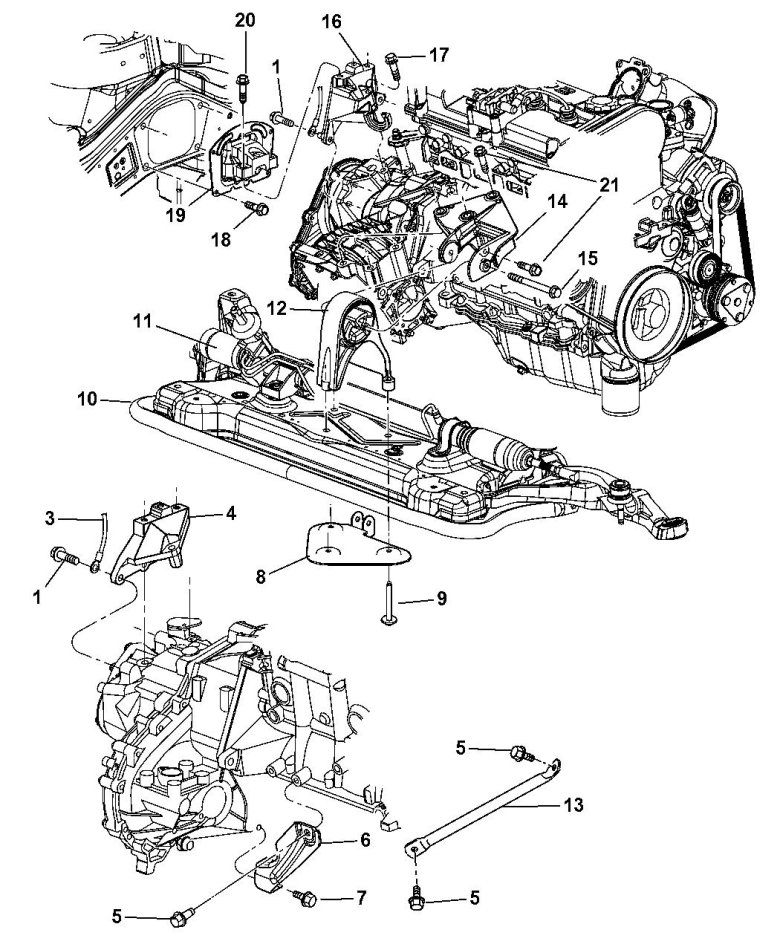 20
16
17
1
21
19
18
14
15
12
11
10
3
4
1
8
9
5
13
6
7
5
5