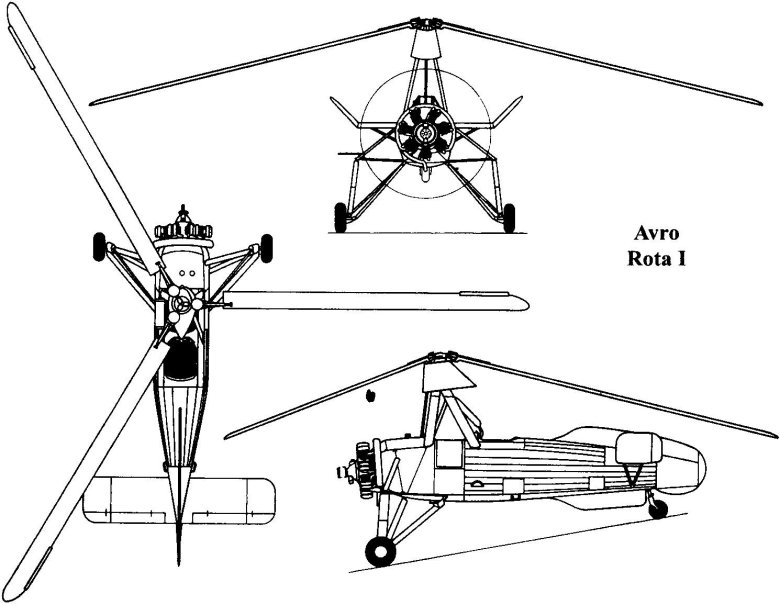 Avro
Rota I