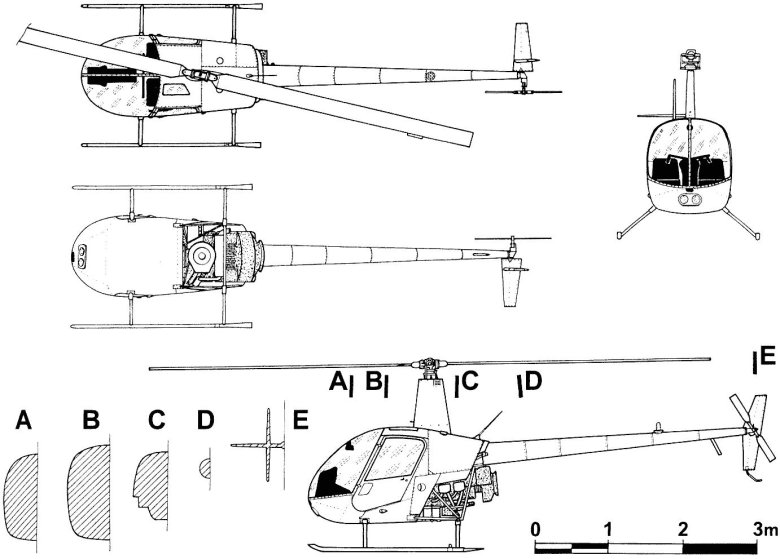 A B C D E

A B C D E

0 1 2 3m